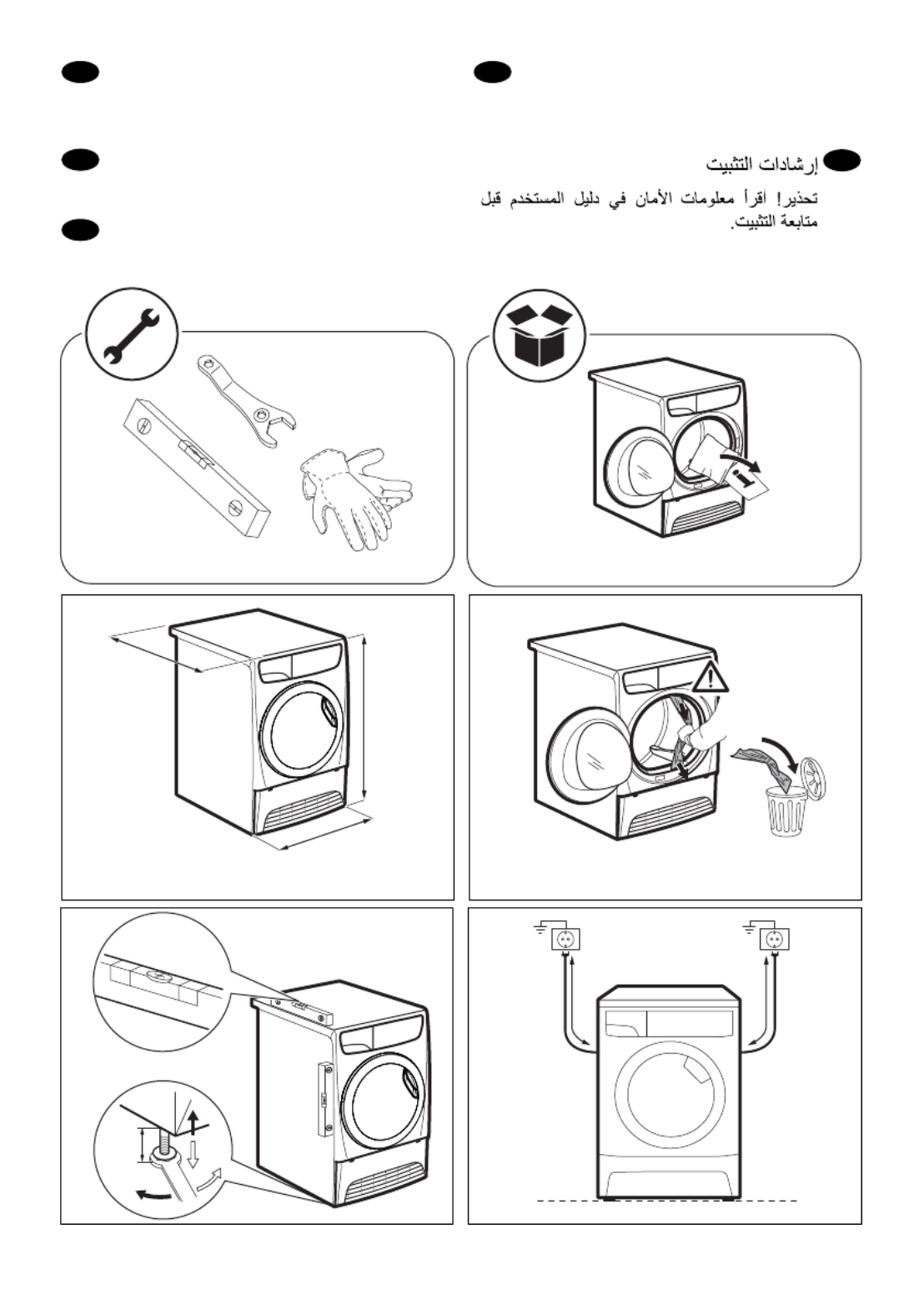 إرشادات التثبيت

تحذير! اقرأ معلومات الأمان في دليل المستخدم قبل متابعة التثبيت.