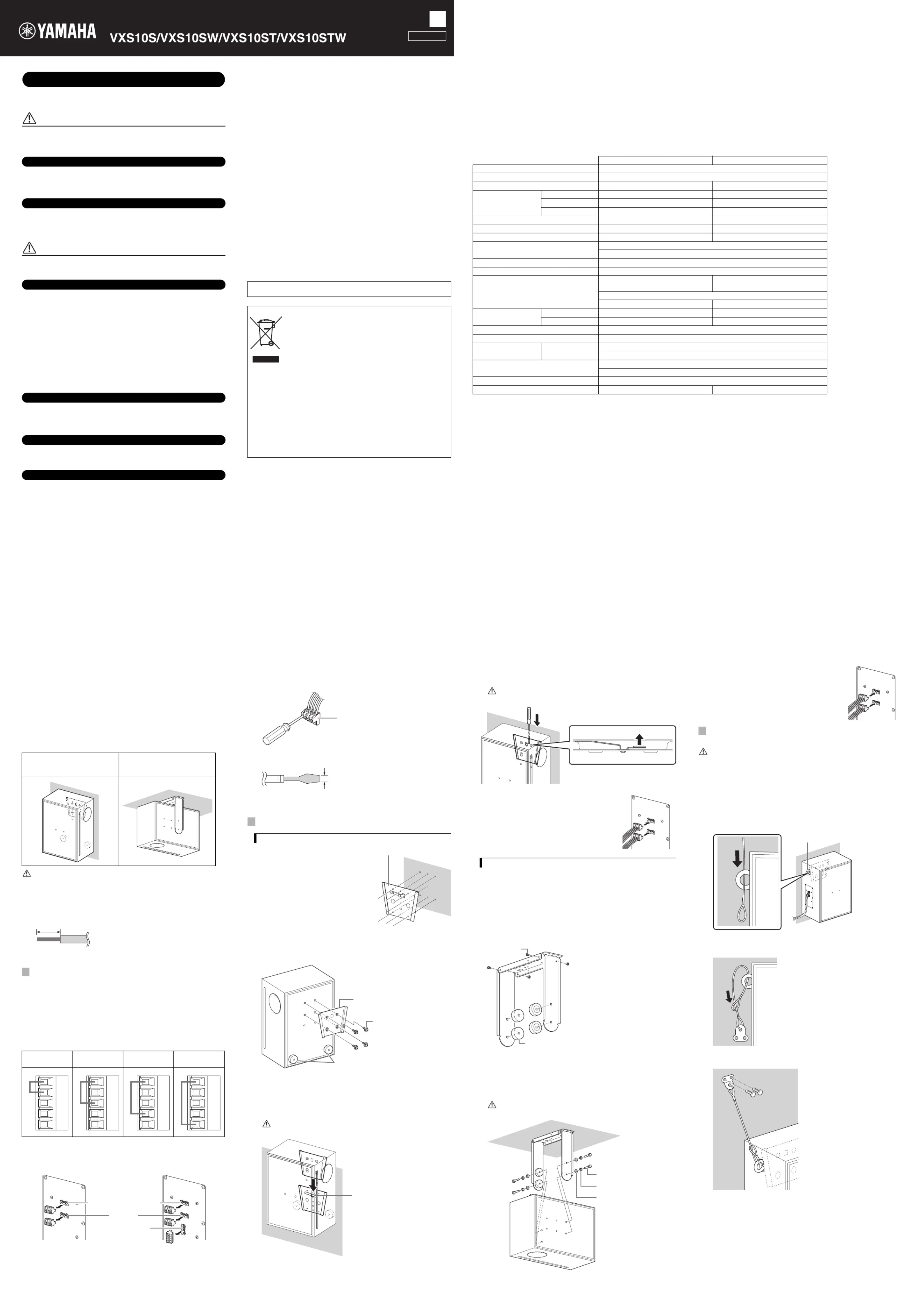 YAMAHA

VXS10S/VXS10SW/VXS10ST/VXS10STW