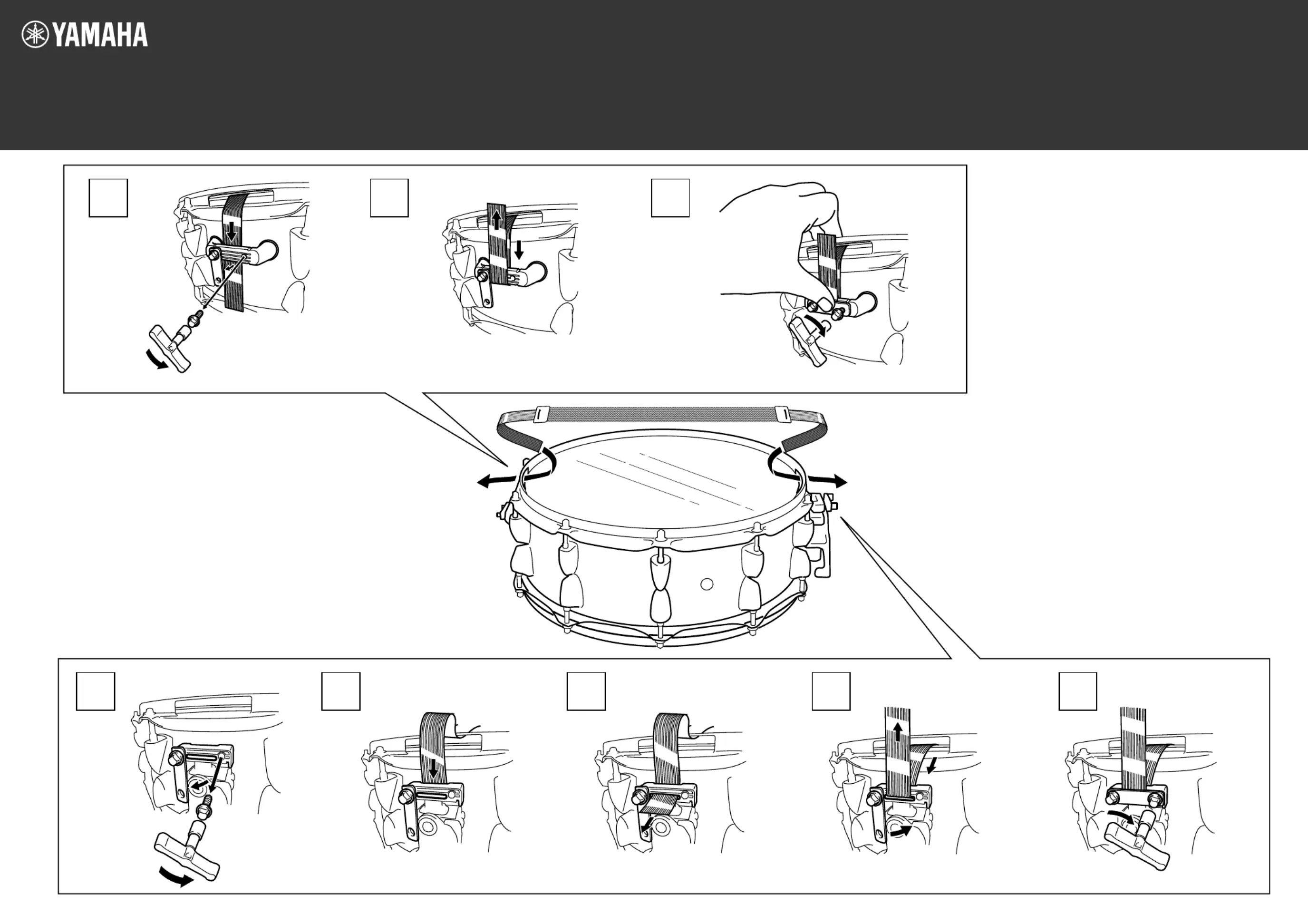 YAMAHA