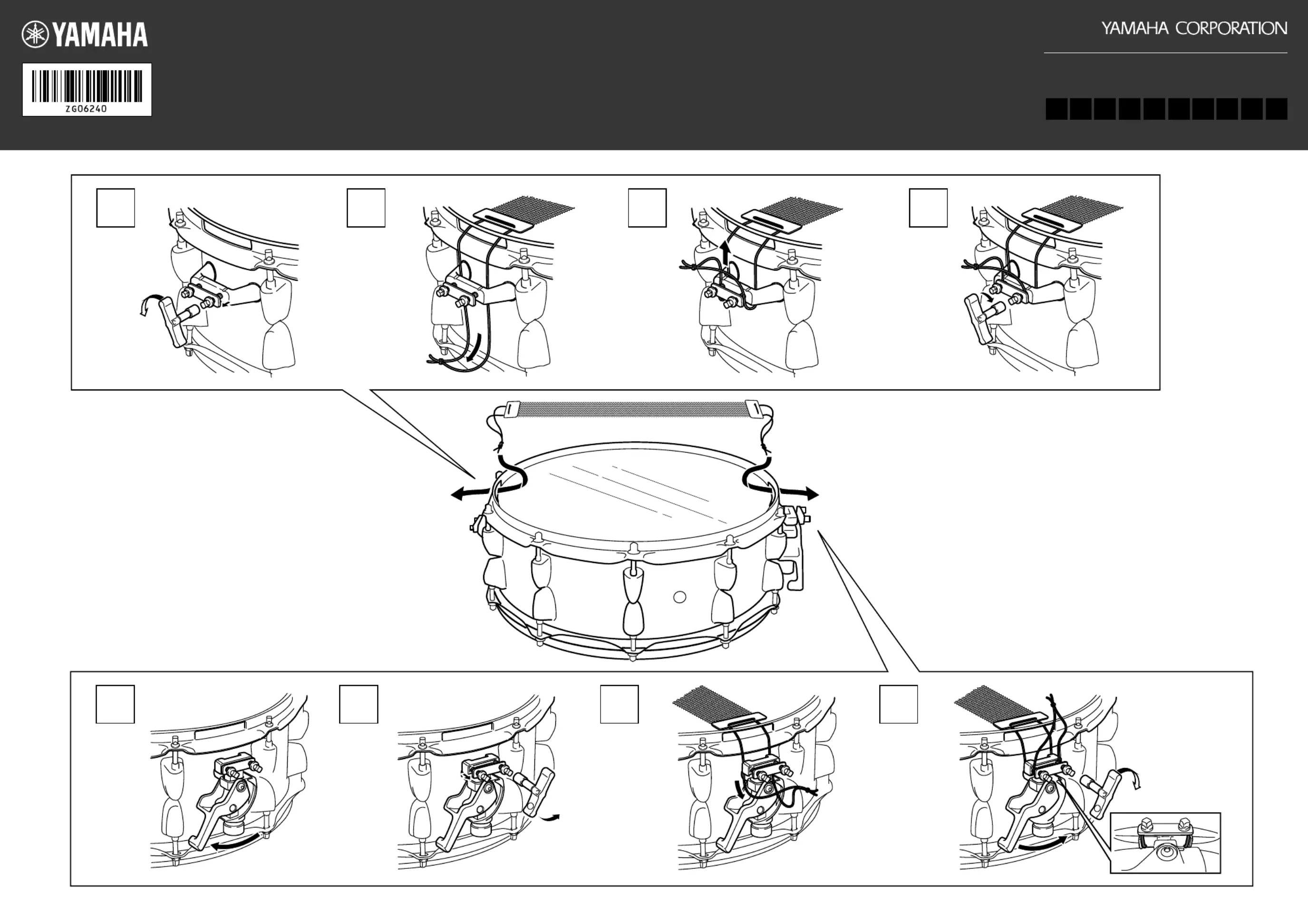 YAMAHA

ZG06240

YAMAHA CORPORATION