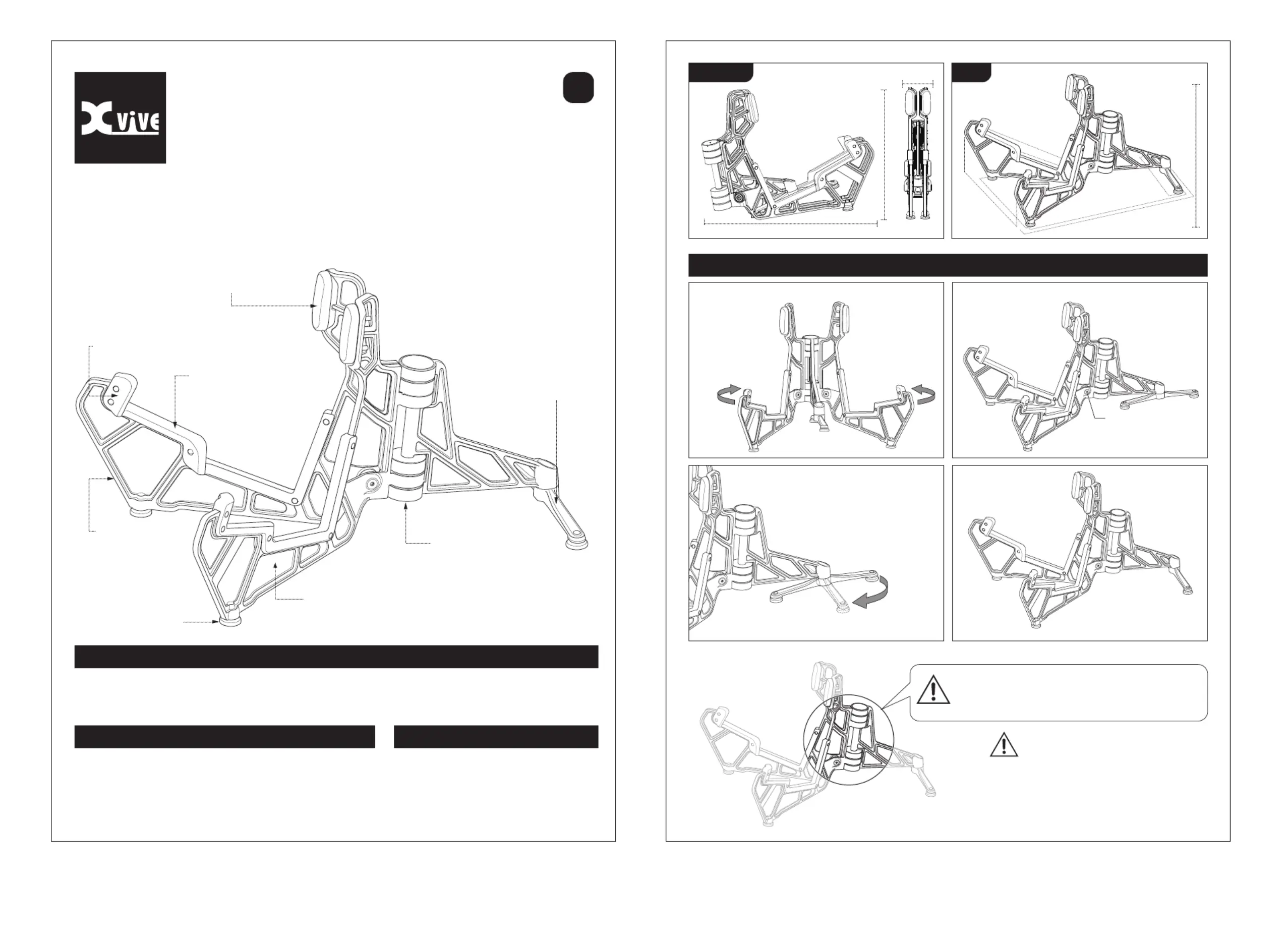 Xvive