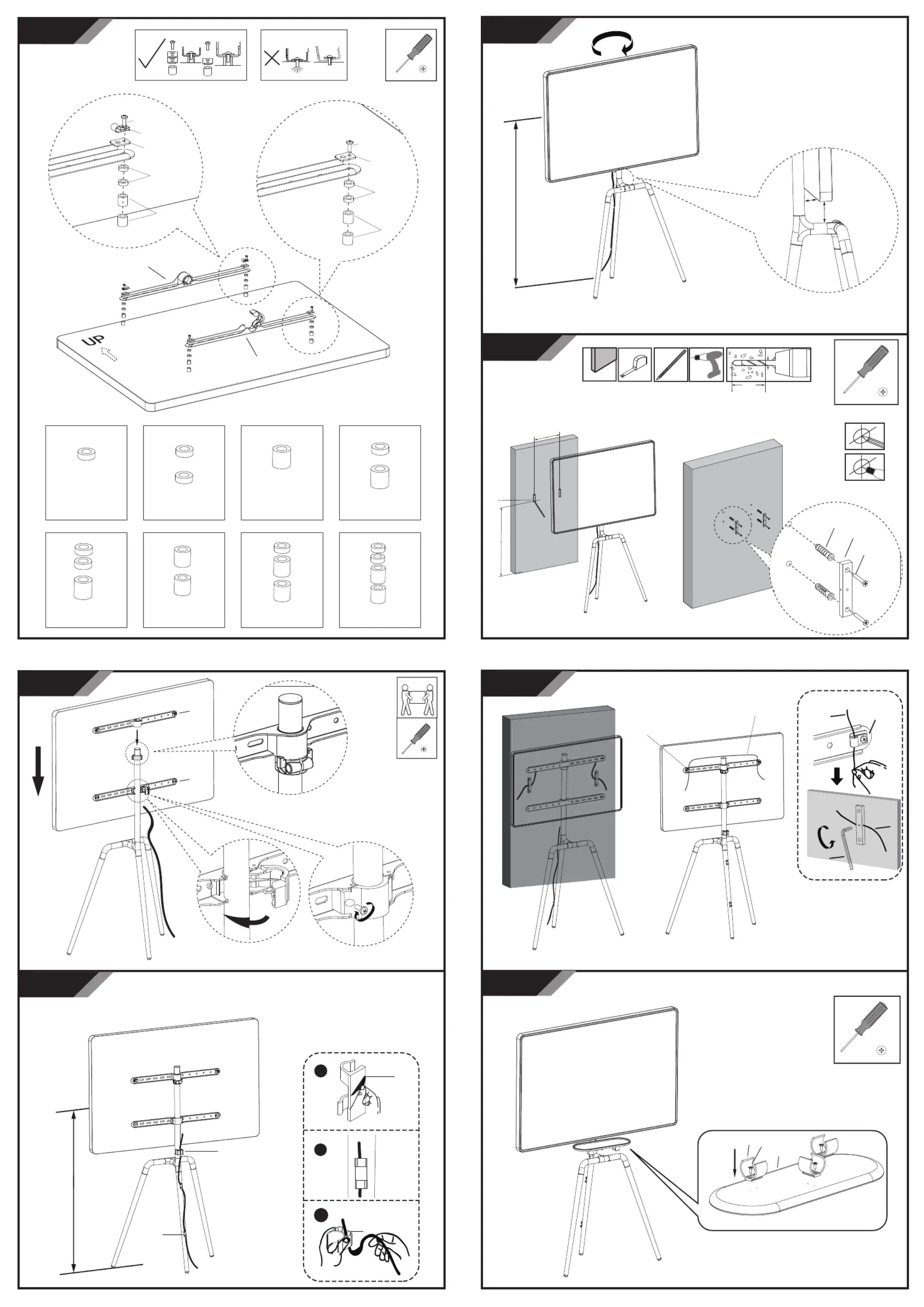 UP