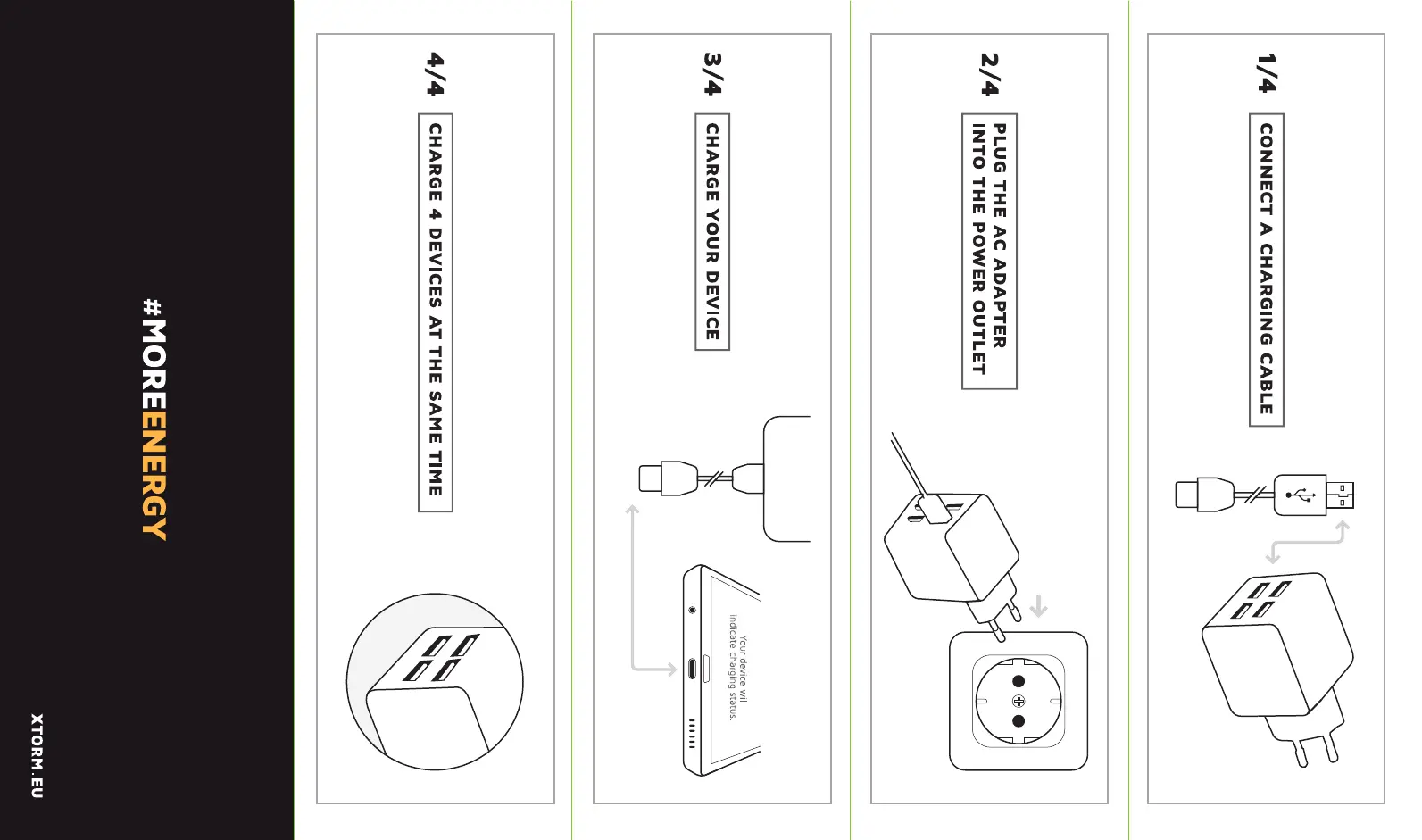 1/4
CONNECT A CHARGING CABLE

2/4
PLUG THE AC ADAPTER INTO THE POWER OUTLET

3/4
CHARGE YOUR DEVICE

Your device will indicate charging status.

4/4
CHARGE 4 DEVICES AT THE SAME TIME

#MOREENERGY

XTORM.EU