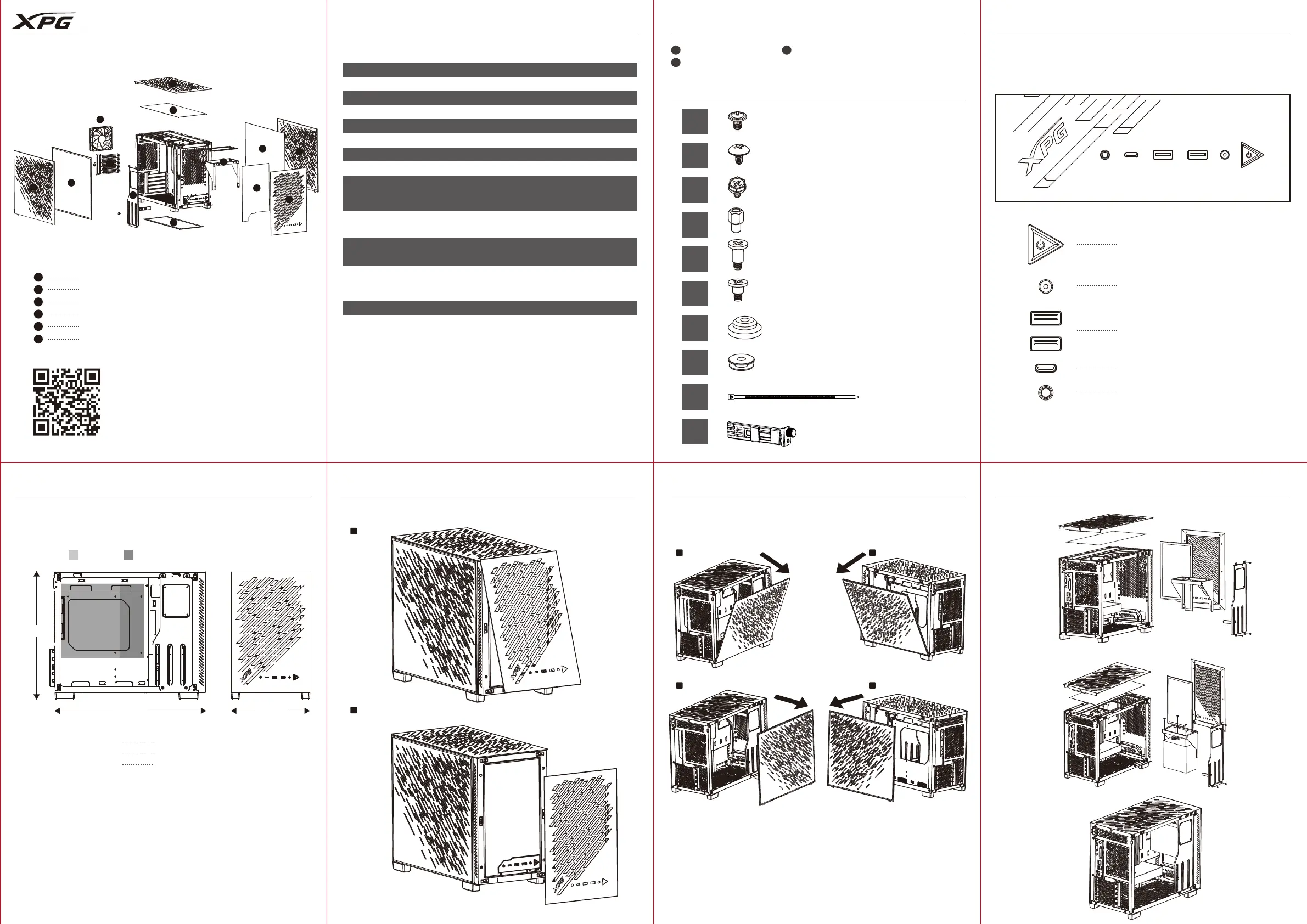 XPG

XPG