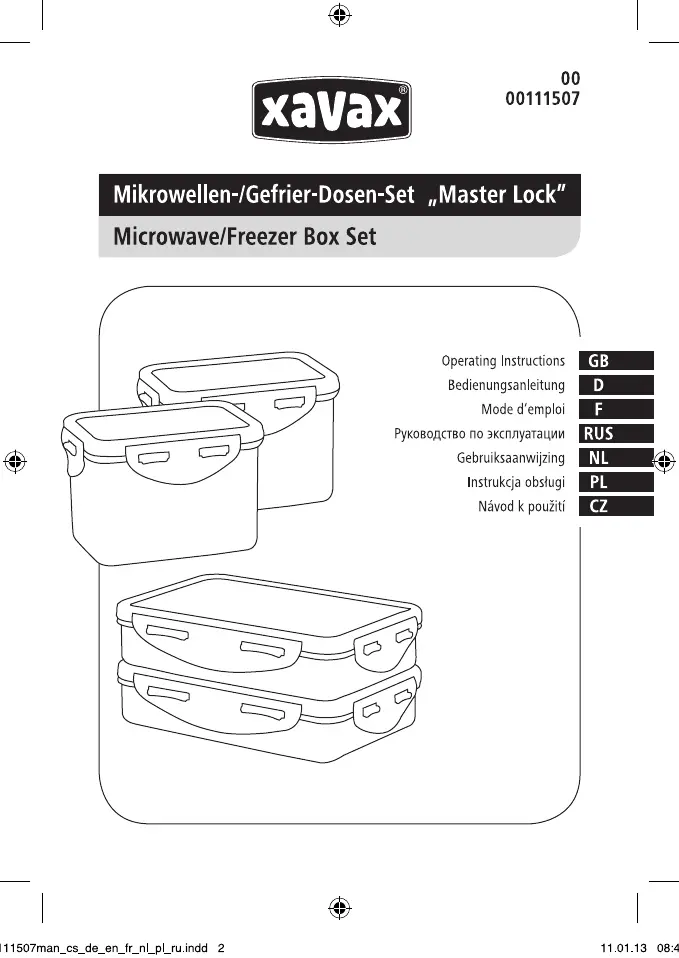 xavax®

00
00111507

Mikrowellen-/Gefrier-Dosen-Set „Master Lock"

Microwave/Freezer Box Set

Operating Instructions GB
Bedienungsanleitung D
Mode d'emploi F
Руководство по эксплуатации RUS
Gebruiksaanwijzing NL
Instrukcja obsługi PL
Návod k použití CZ

111507man_cs_de_en_fr_nl_pl_ru.indd 2 11.01.13 08:4