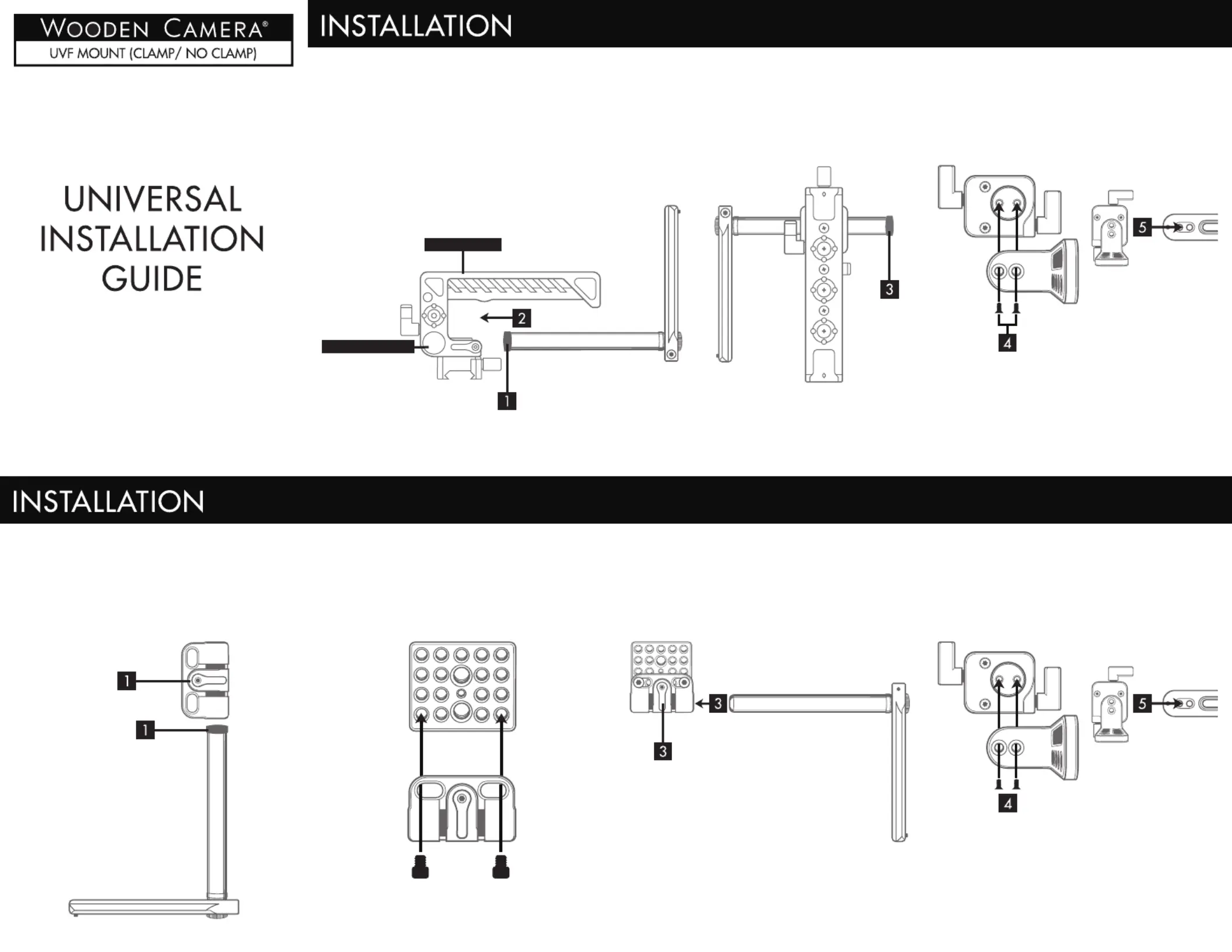 WOODEN CAMERA®
UVF MOUNT (CLAMP/ NO CLAMP)

INSTALLATION

UNIVERSAL INSTALLATION GUIDE

2
1
3
4
5

INSTALLATION

1
1
3
3
4
5