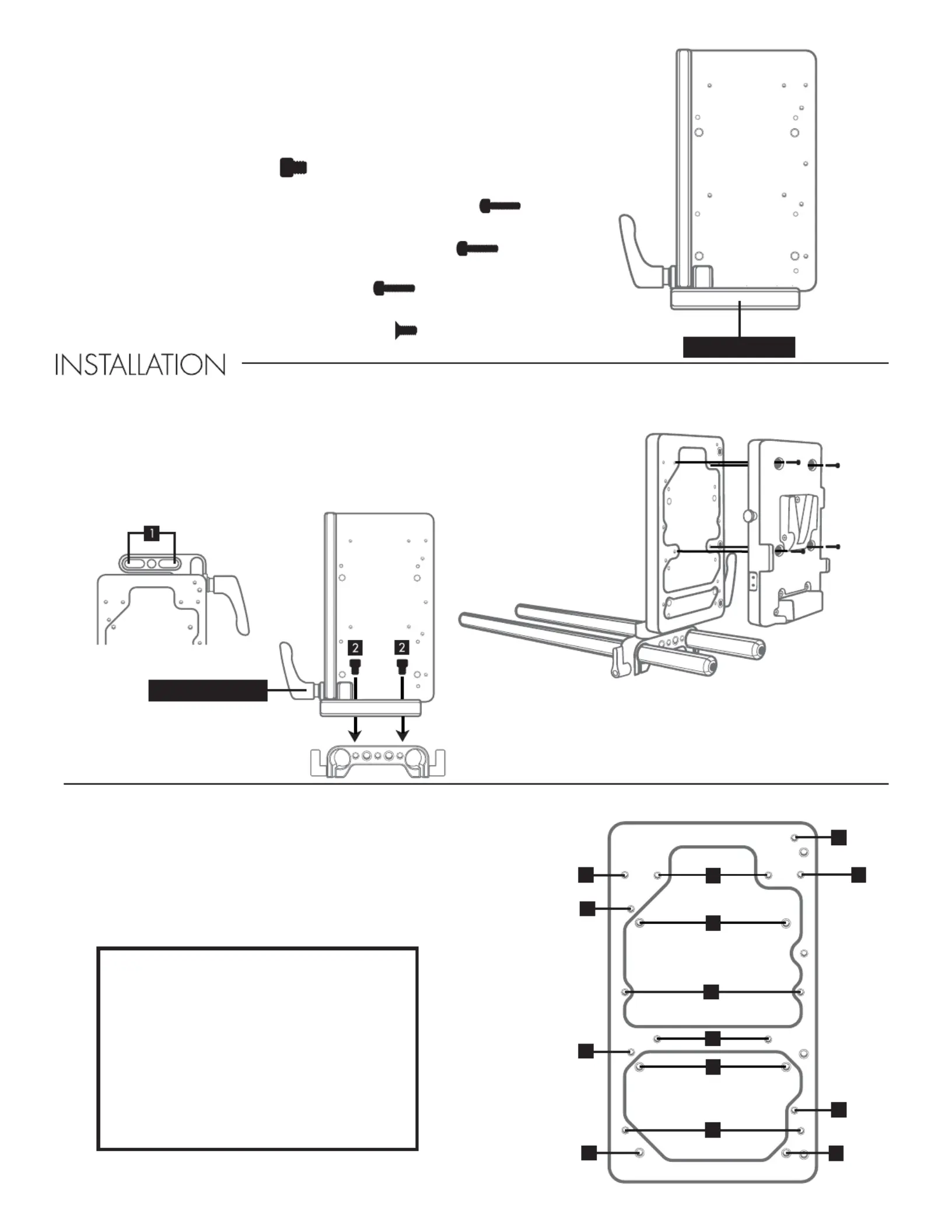 INSTALLATION

1

2

2