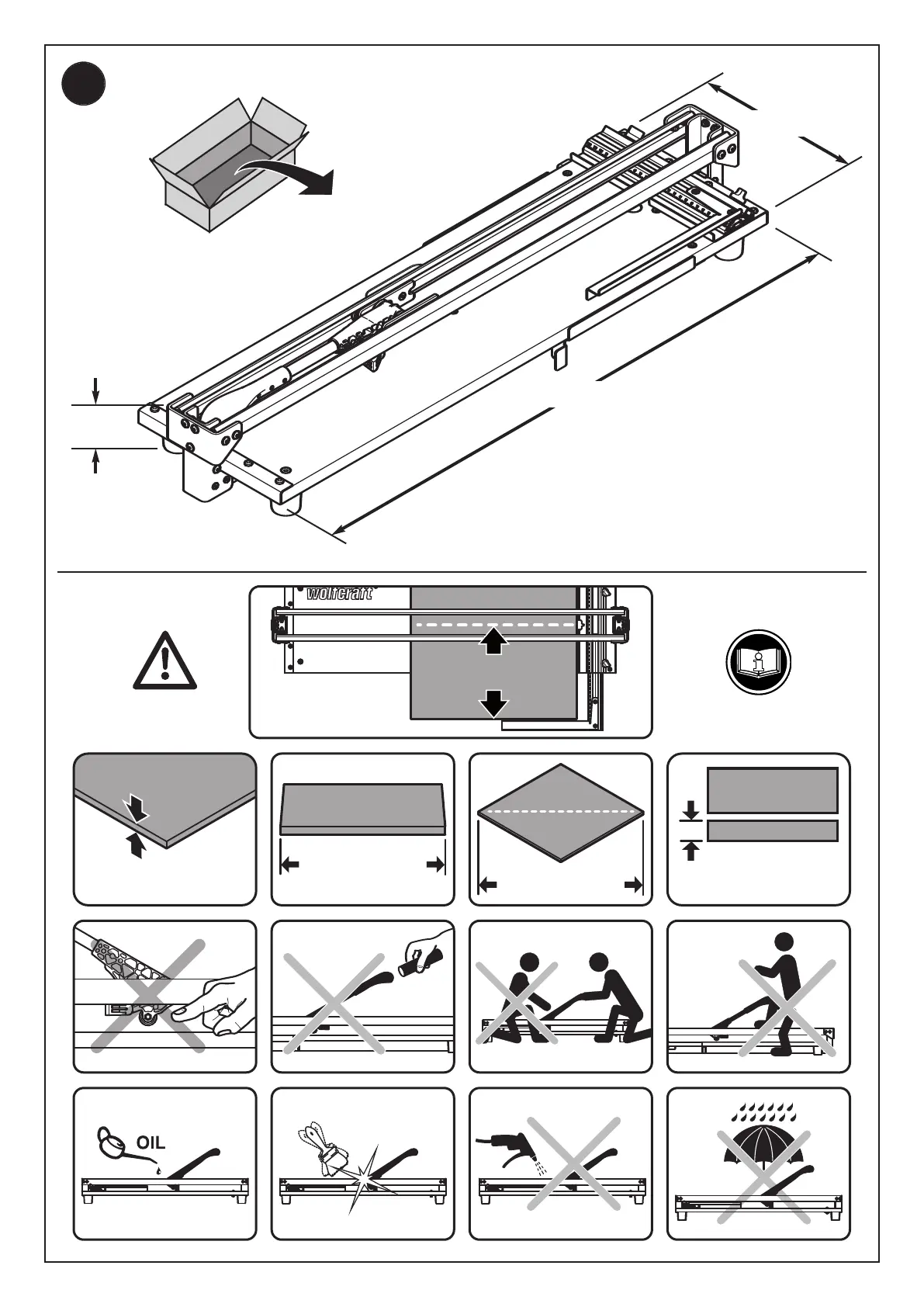 wolfcraft

OIL