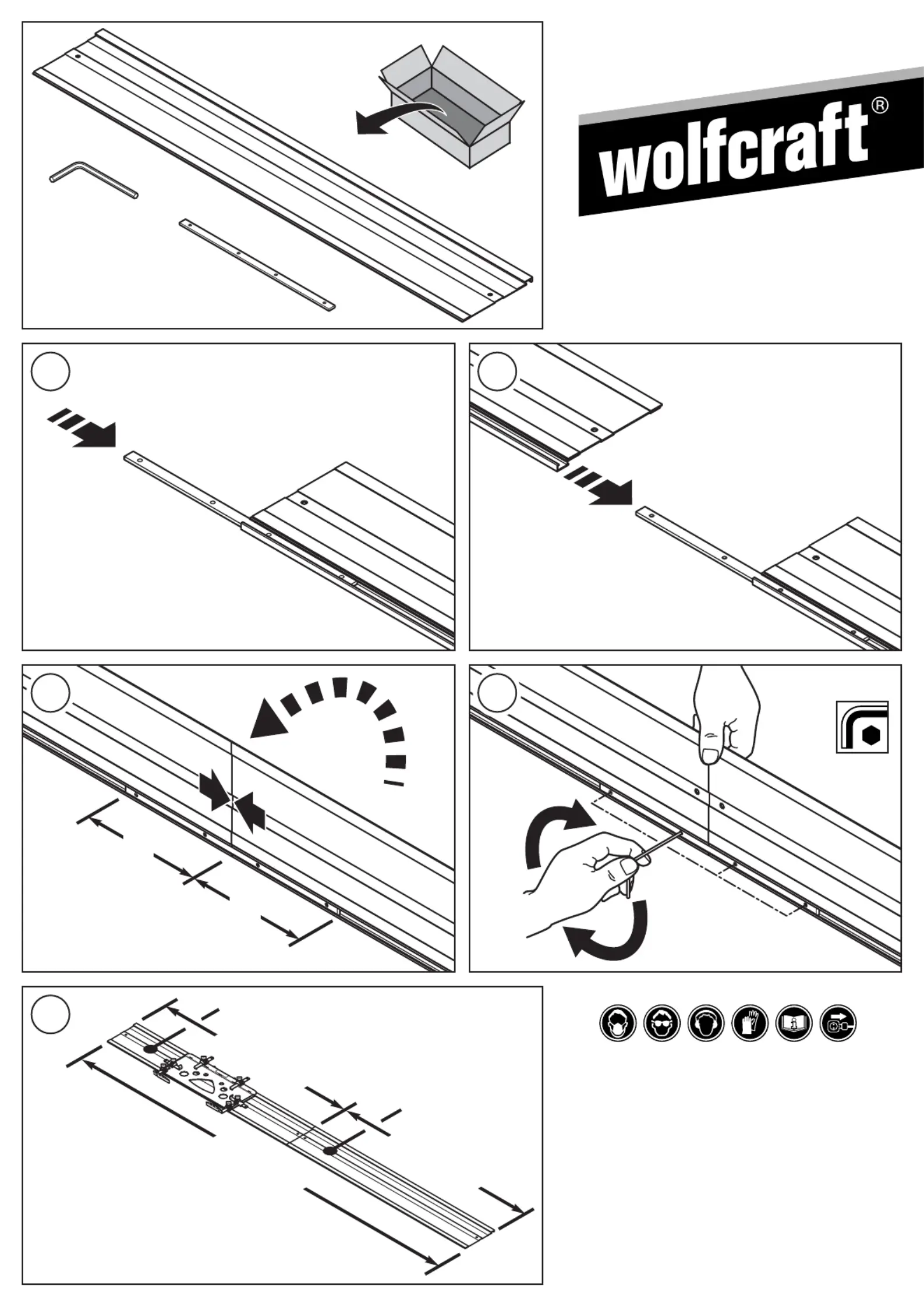 wolfcraft®