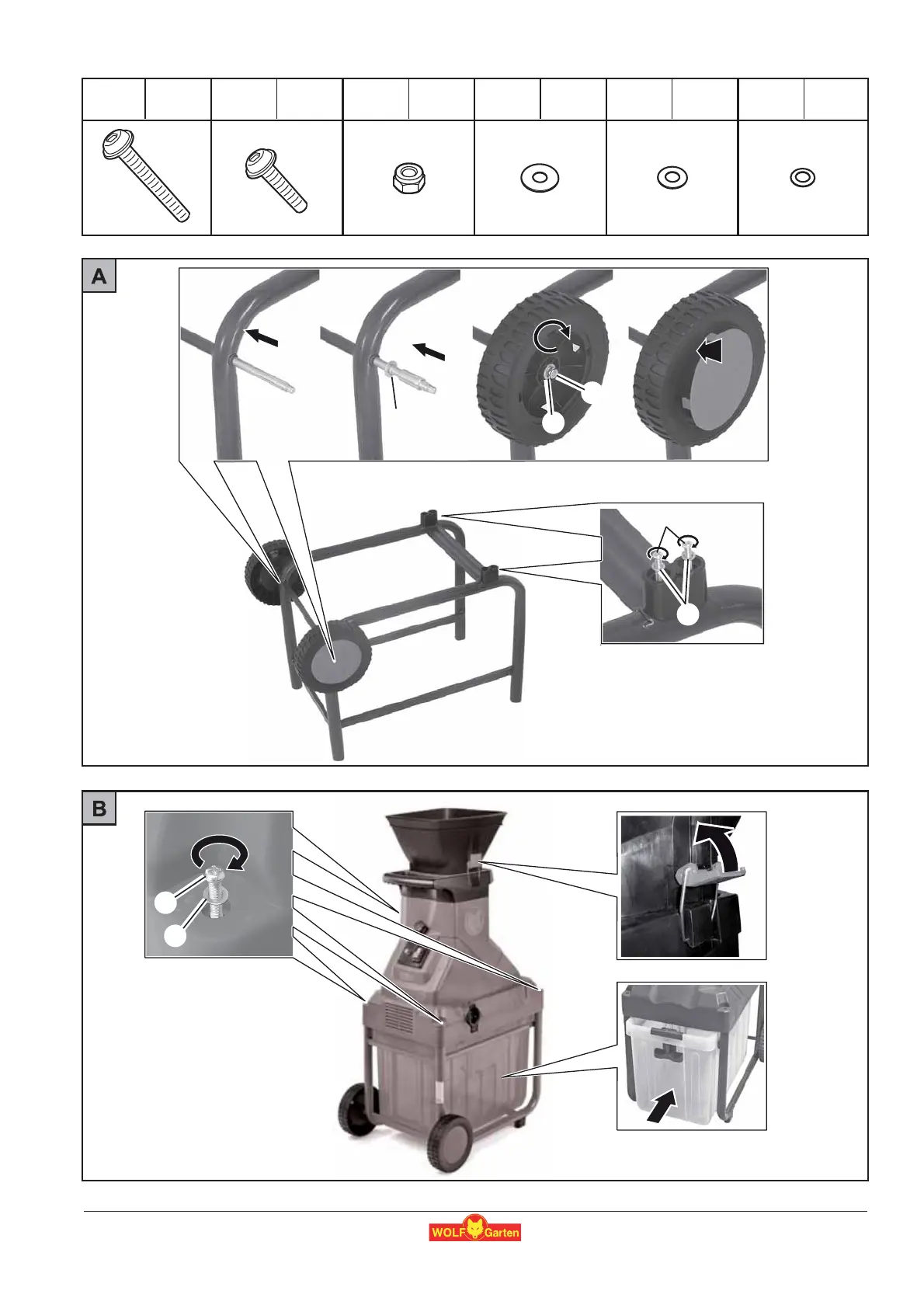 A

B

WOLF Garten