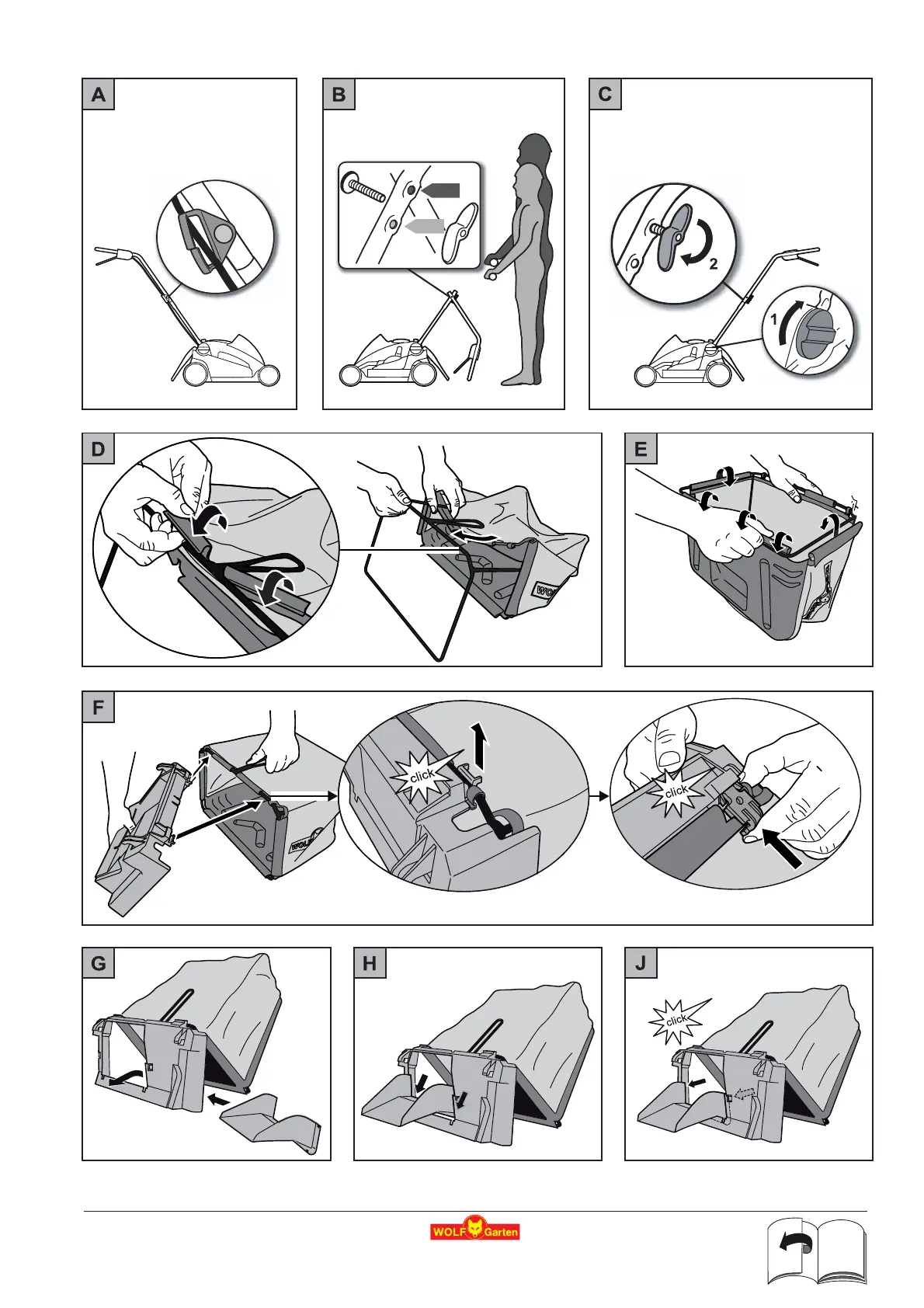 A

B

C

2

1

D

WOLF

E

F

click

click

WOLF

G

H

J

click

WOLF Garten