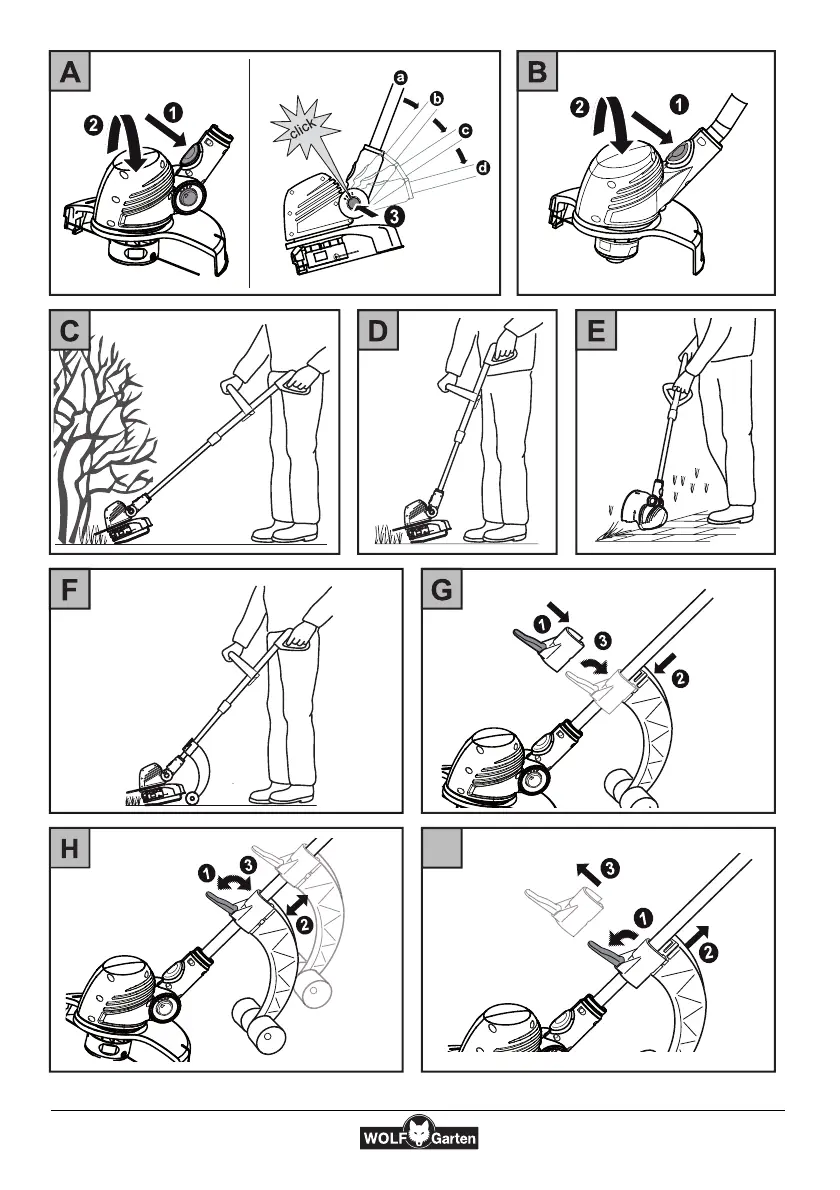 A
2 1
click
a
b
c
d
3

B
2 1

C

D

E

F

G
1
3
2

H
1 3
2

3
1
2

WOLF Garten