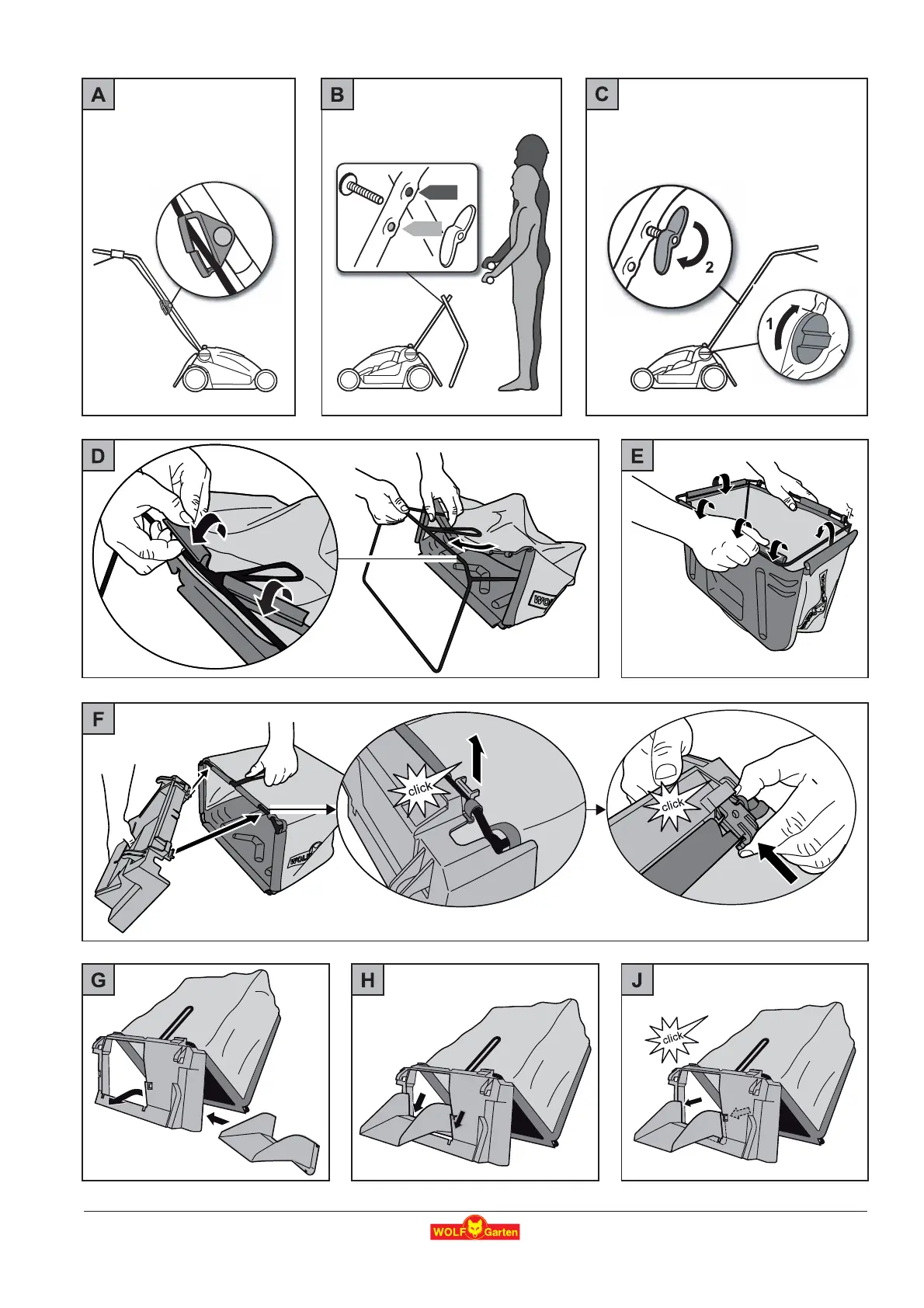 A

B

C

2

1

D

WOLF

E

F

click

click

WOLF

G

H

J

click

WOLF Garten