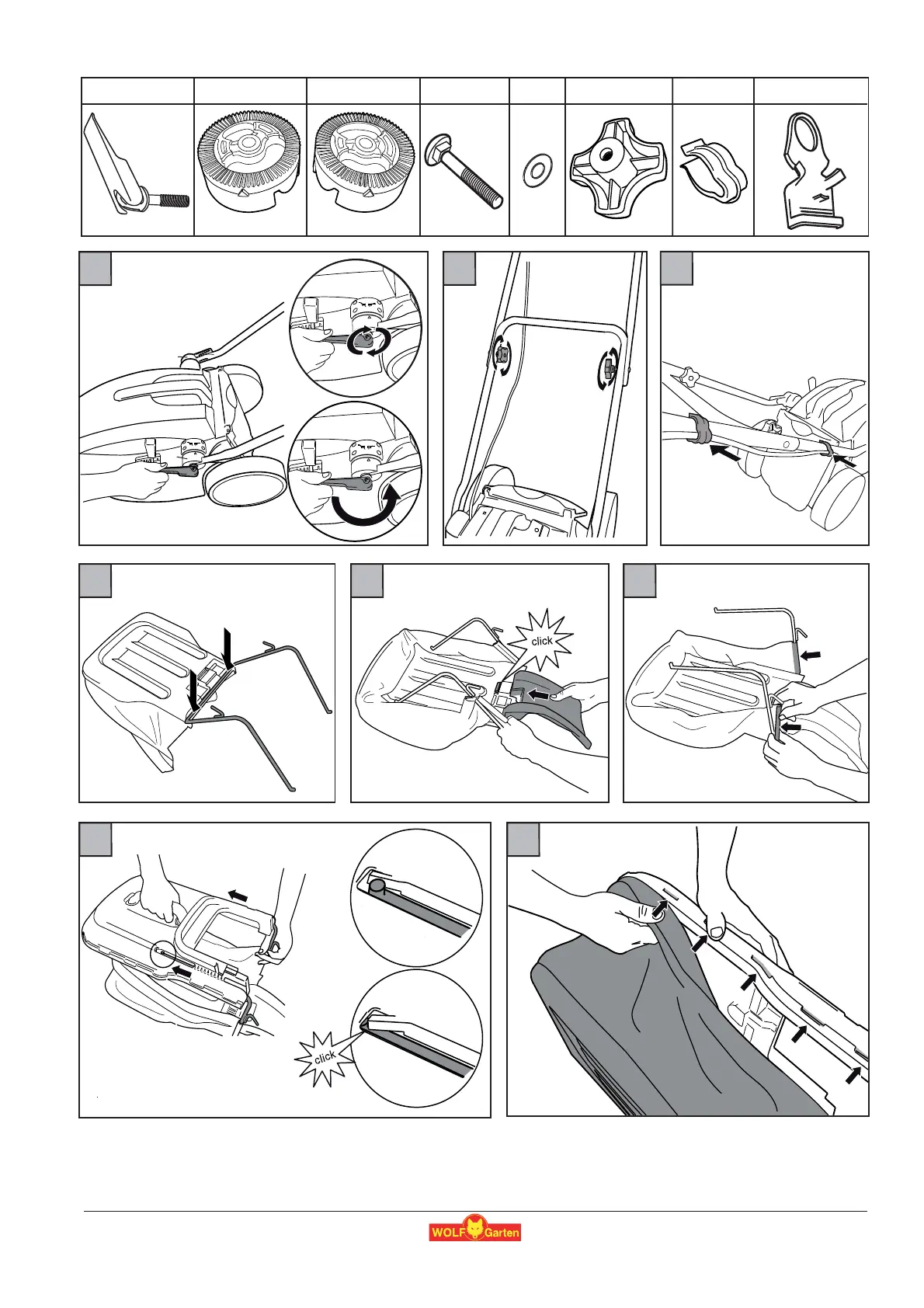 click

click

WOLF Garten