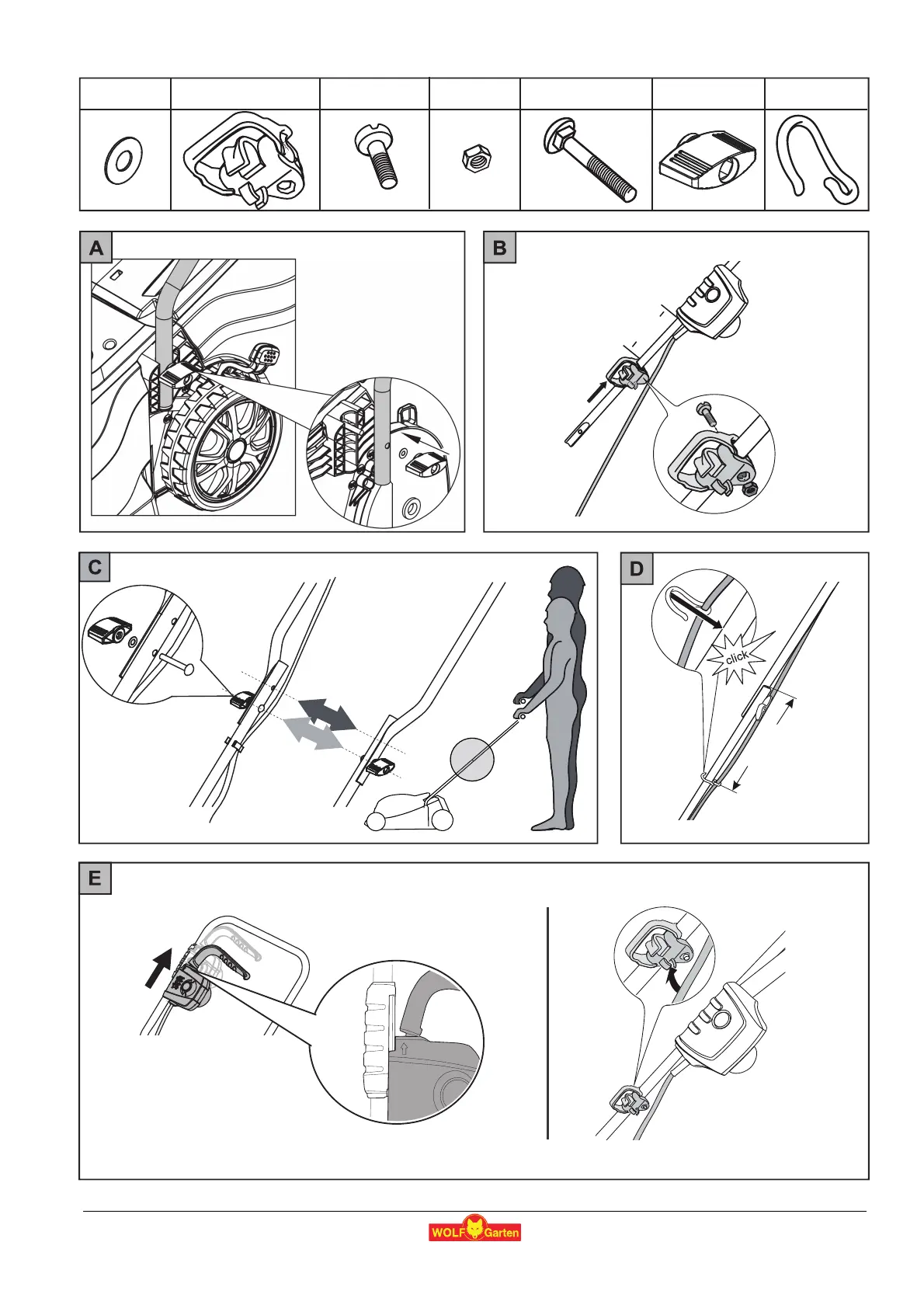 A

B

C

D

click

E

WOLF Garten