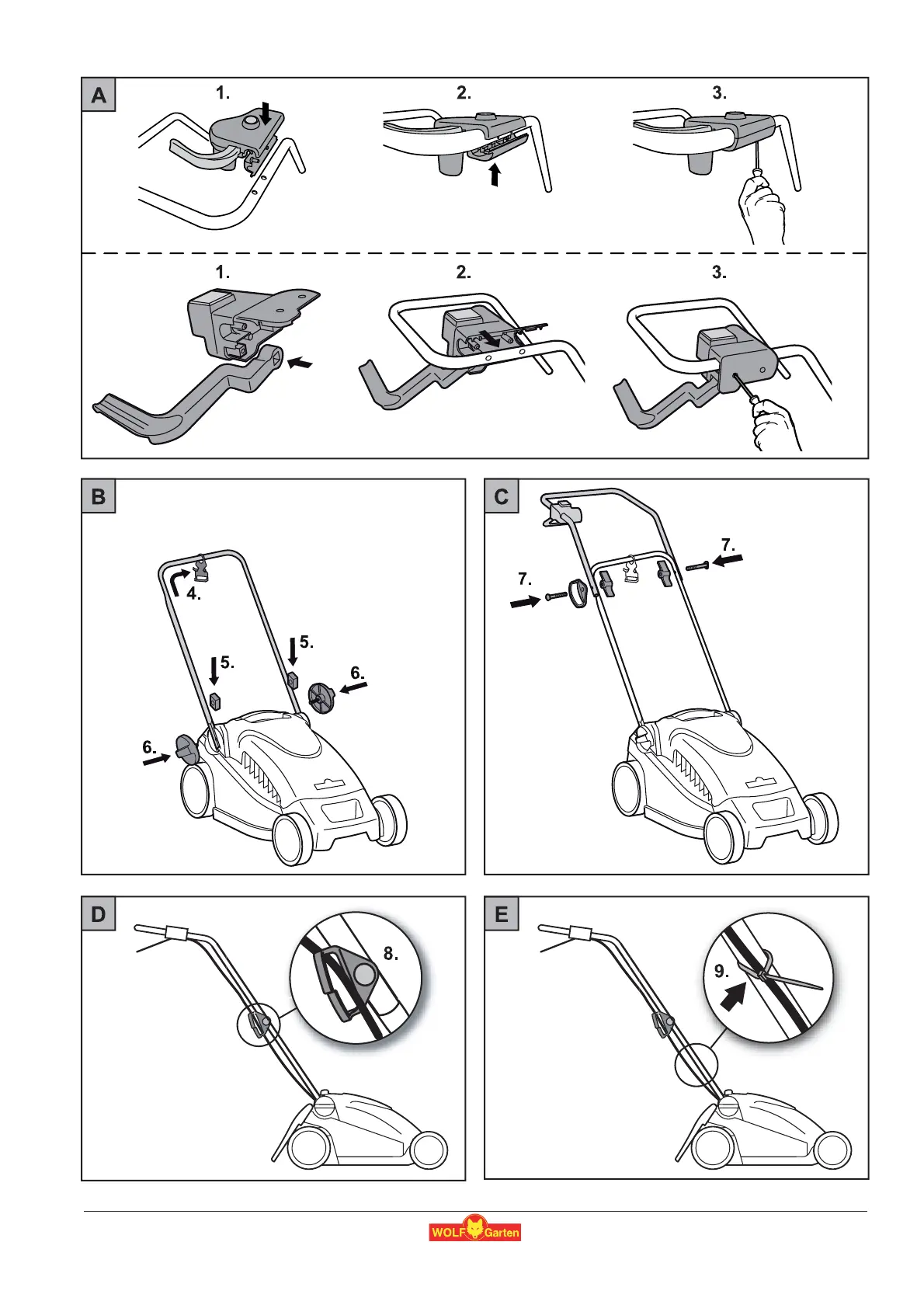 A
1.
2.
3.
1.
2.
3.

B
4.
5.
5.
6.
6.

C
7.
7.

D
8.

E
9.

WOLF Garten