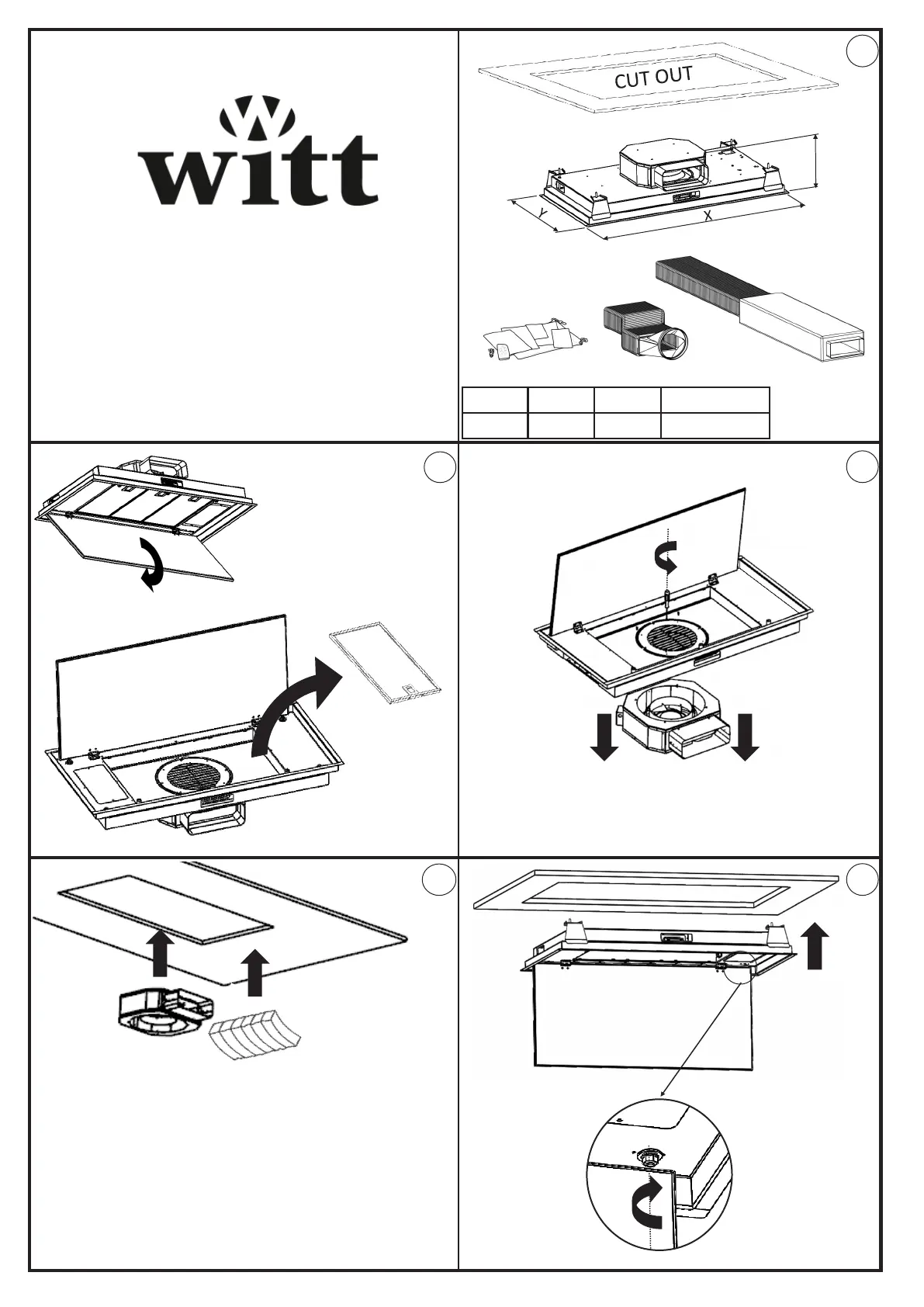 witt

CUT OUT

Y

X