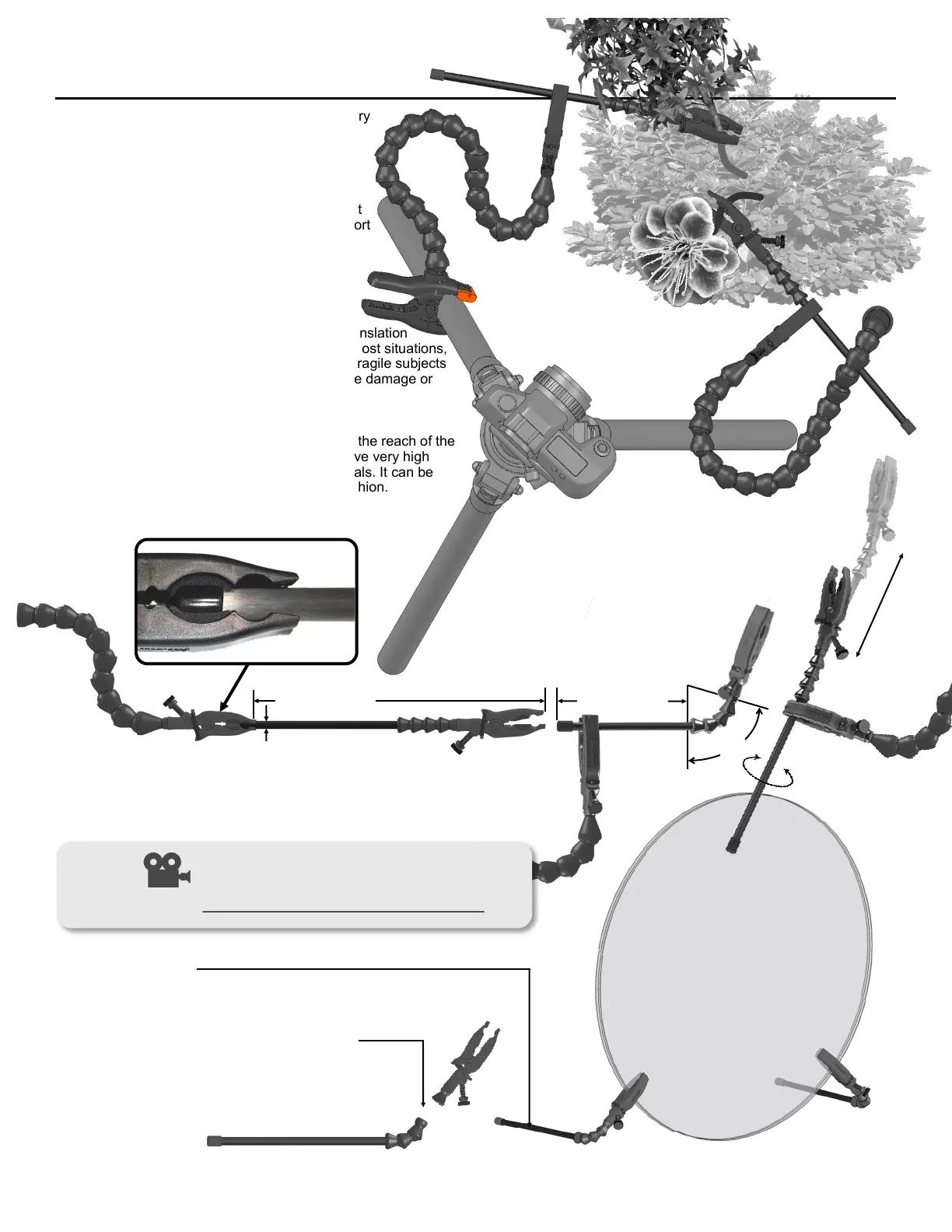 ry

t
ort

nslation
ost situations,
ragile subjects
e damage or

the reach of the
ve very high
als. It can be
hion.