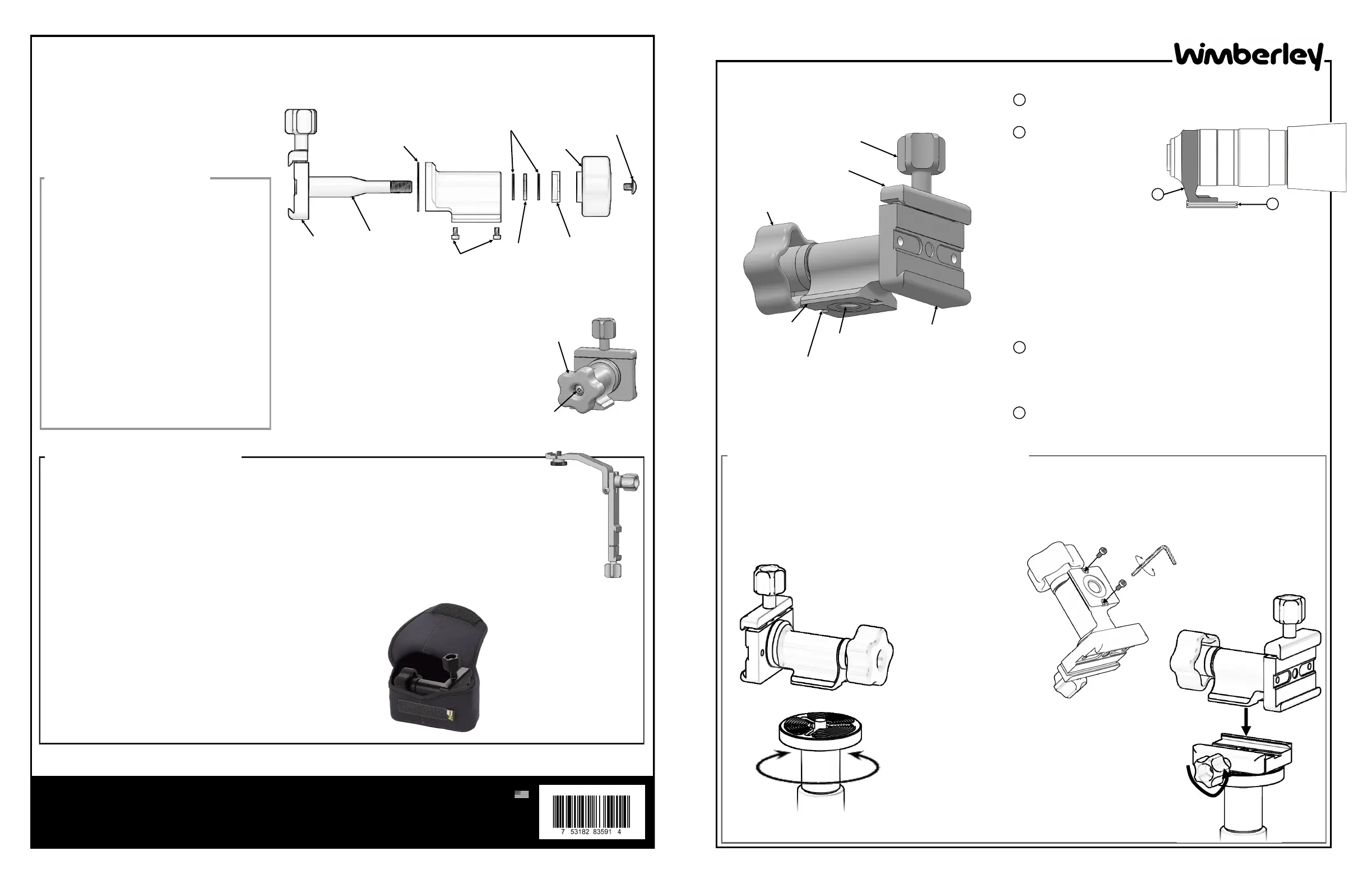 Wimberley

7 53182 83591 4