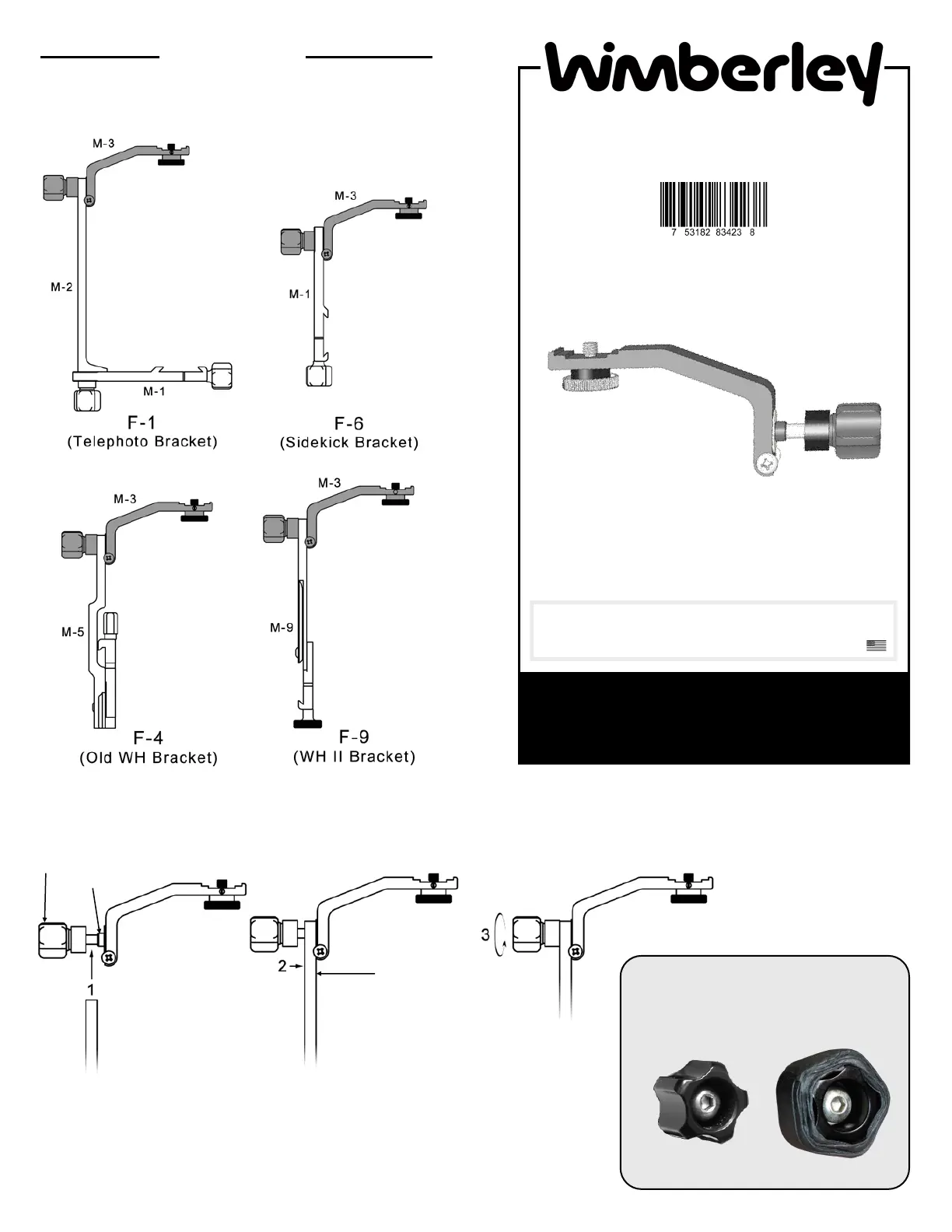 Wimberley

7 53182 83423 8

M-3

M-2

M-1

F-1
(Telephoto Bracket)

M-3

M-1

F-6
(Sidekick Bracket)

M-3

M-5

F-4
(Old WH Bracket)

M-3

M-9

F-9
(WH II Bracket)

1

2

3