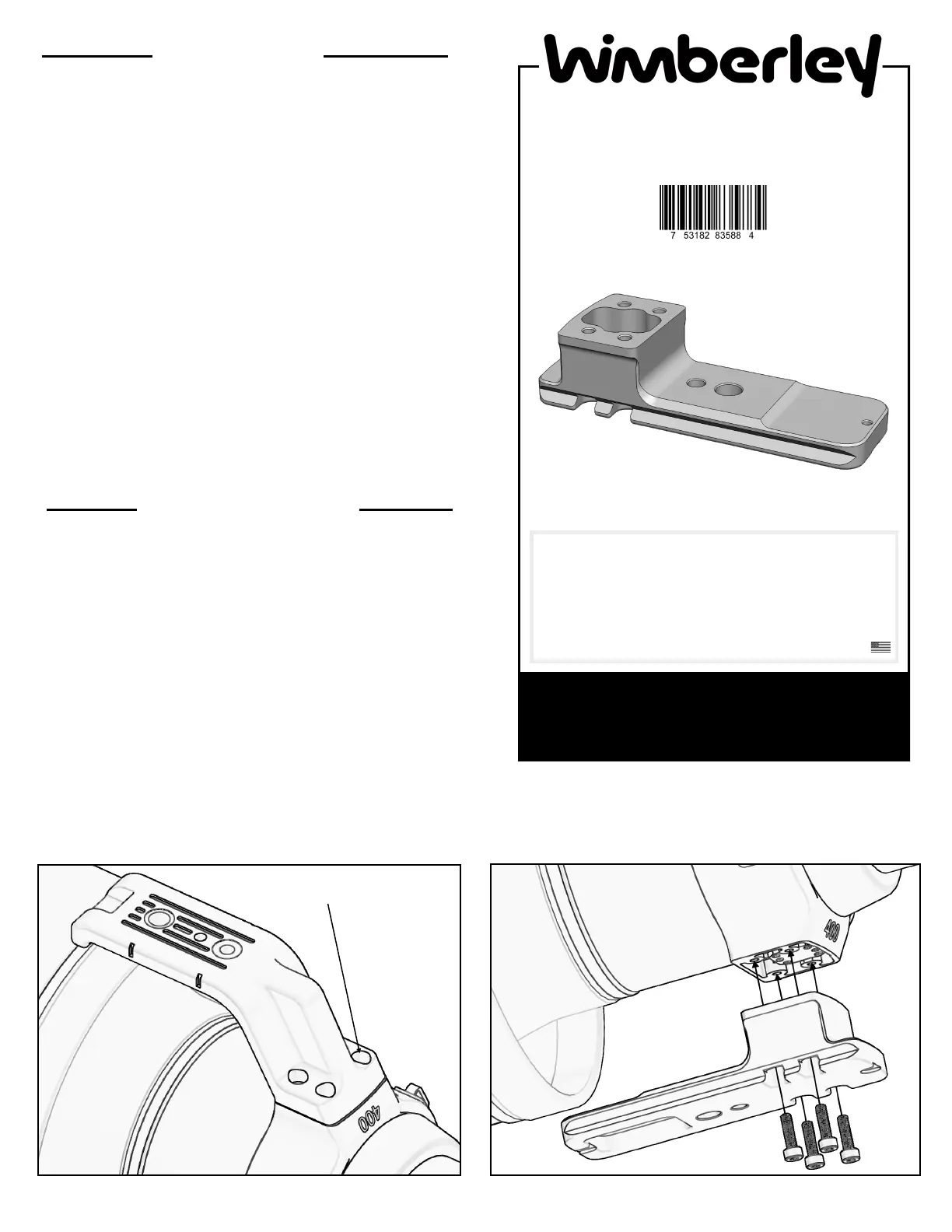 Wimberley

7 53182 83588 4

400

400