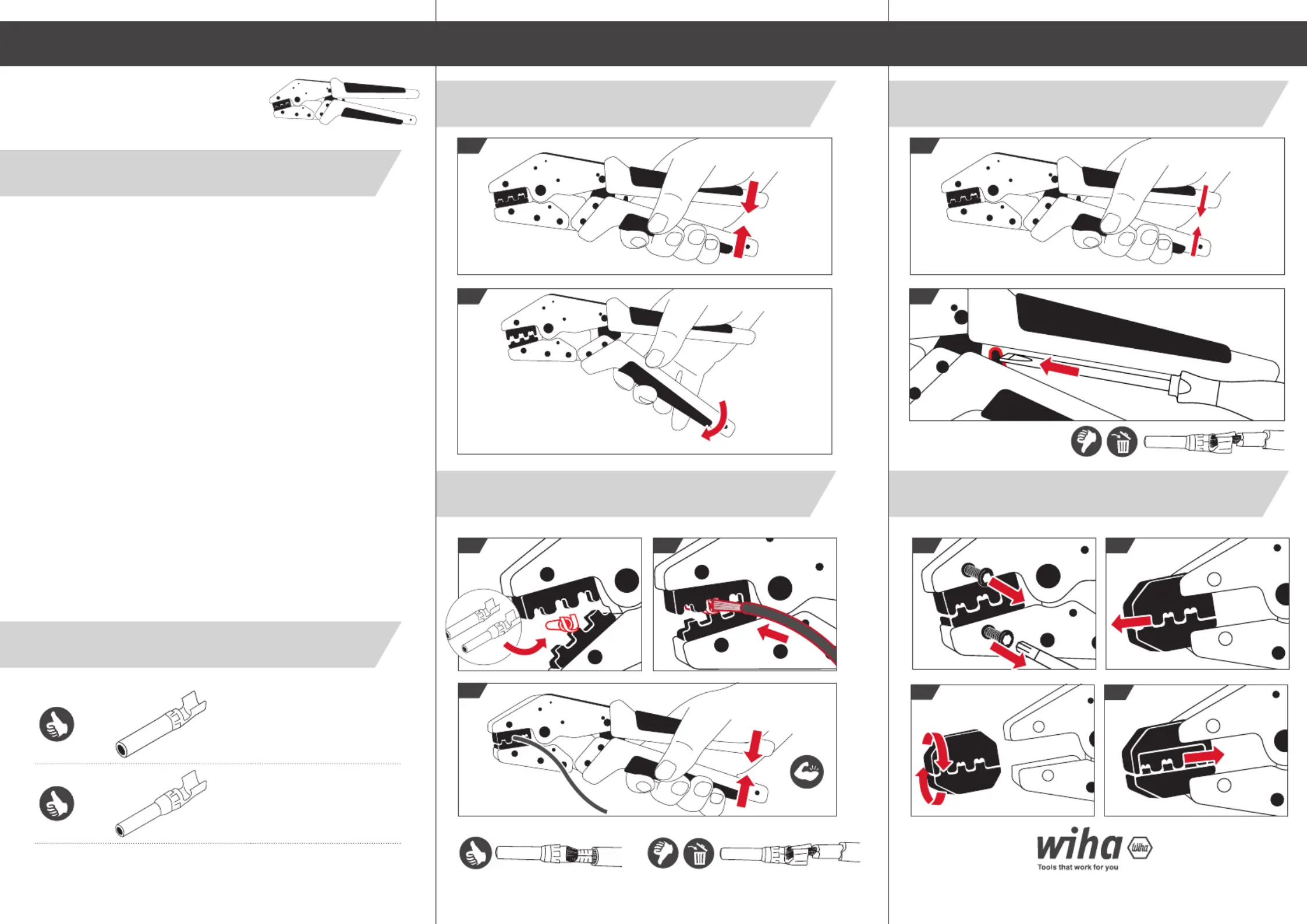 wiha
Wiha
Tools that work for you