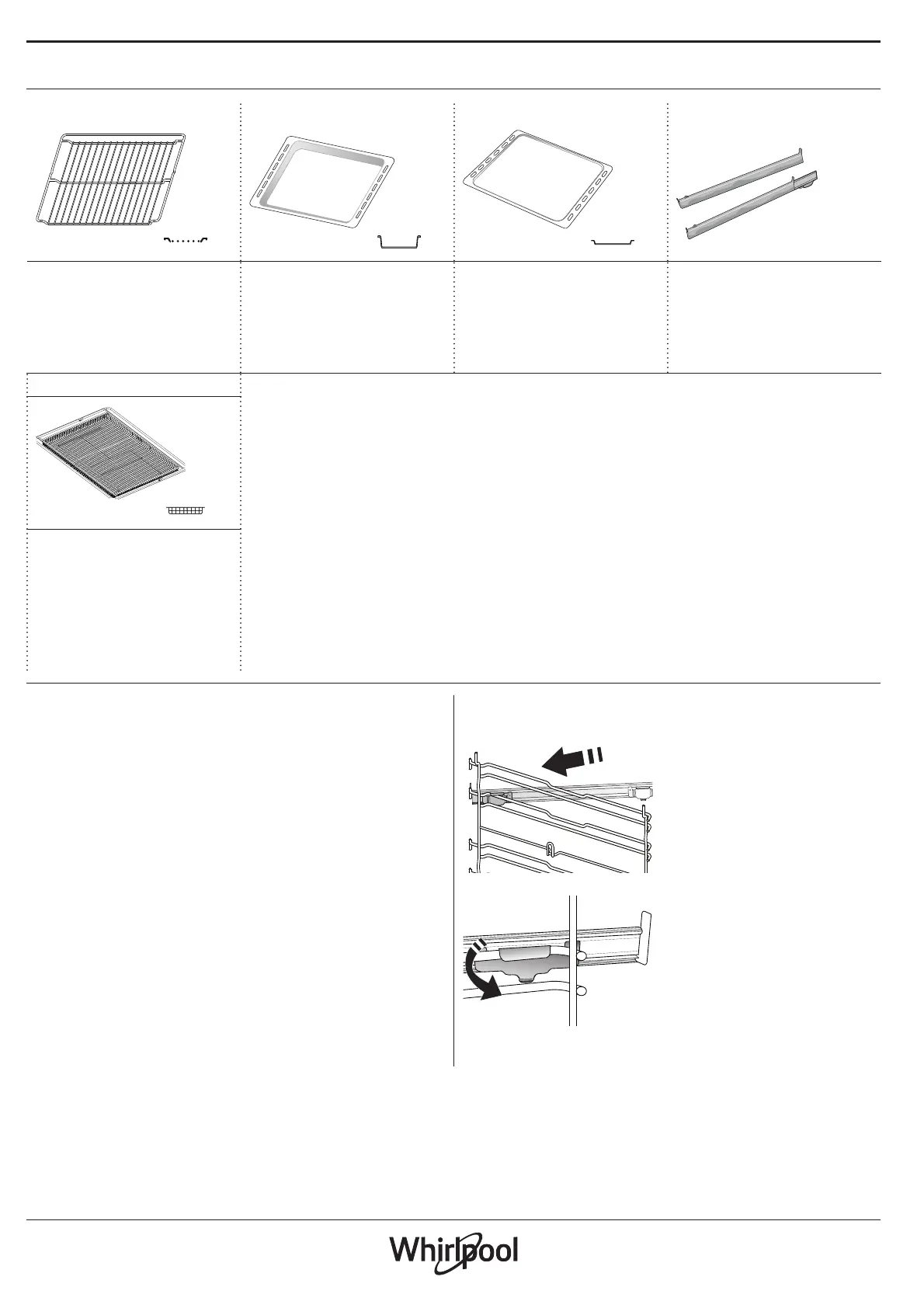 Whirlpool