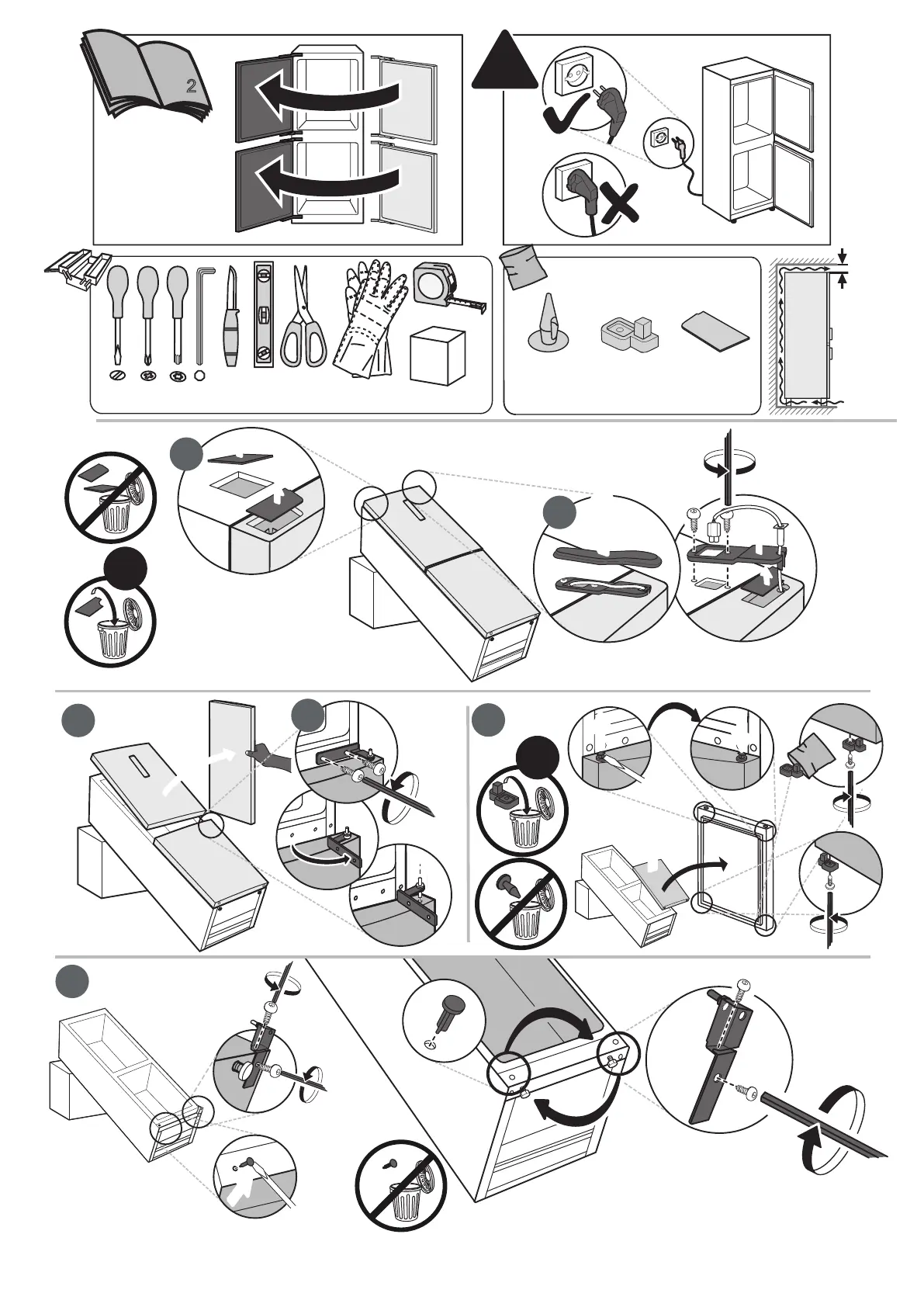 2