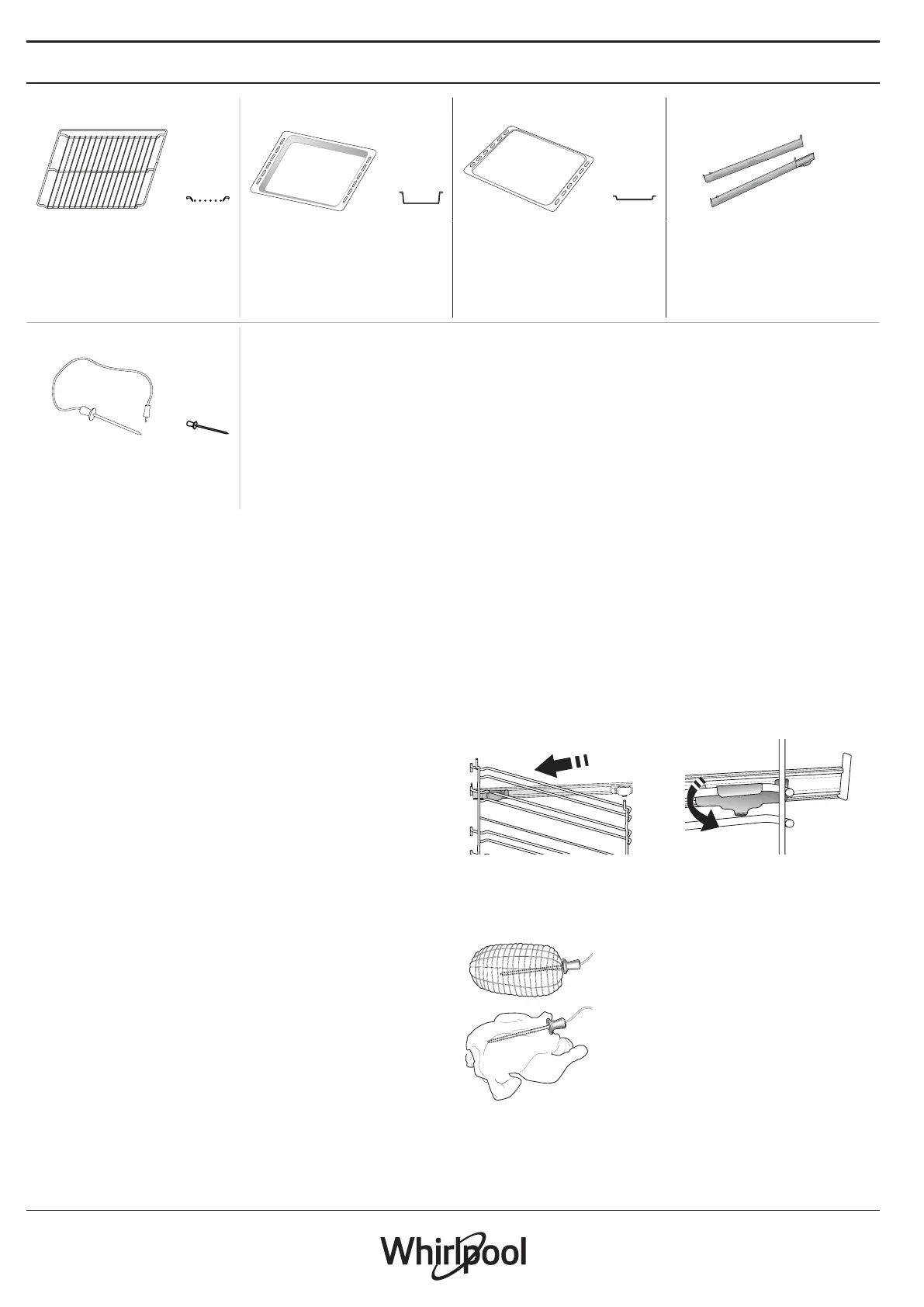 Whirlpool