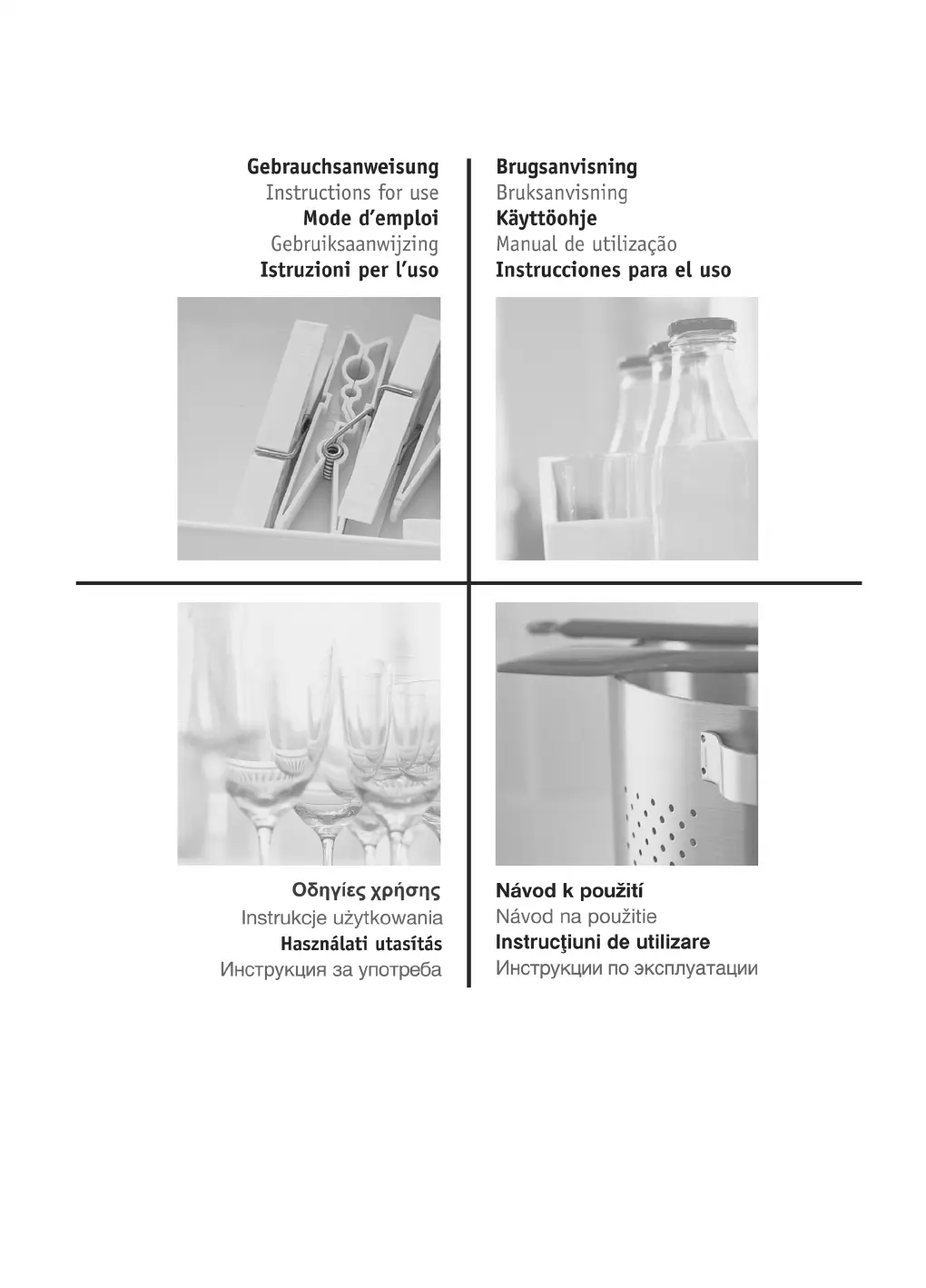 Gebrauchsanweisung
Instructions for use
Mode d'emploi
Gebruiksaanwijzing
Istruzioni per l'uso

Brugsanvisning
Bruksanvisning
Käyttöohje
Manual de utilização
Instrucciones para el uso

Οδηγίες χρήσης
Instrukcje użytkowania
Használati utasítás
Инструкция за употреба

Návod k použití
Návod na použitie
Instrucţiuni de utilizare
Инструкции по эксплуатации