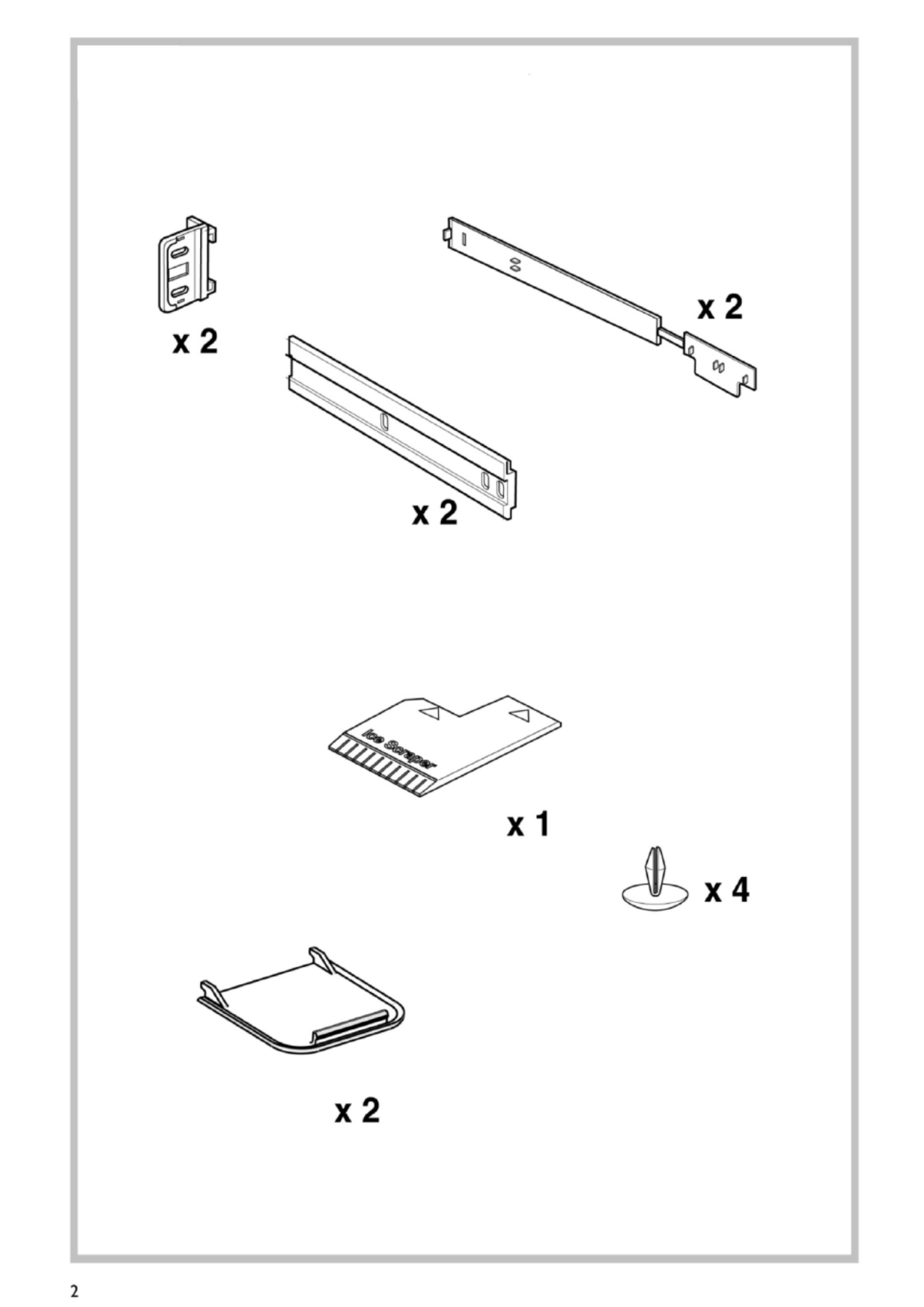 x 2

x 2

x 2

Ice Scraper

x 1

x 4

x 2

2