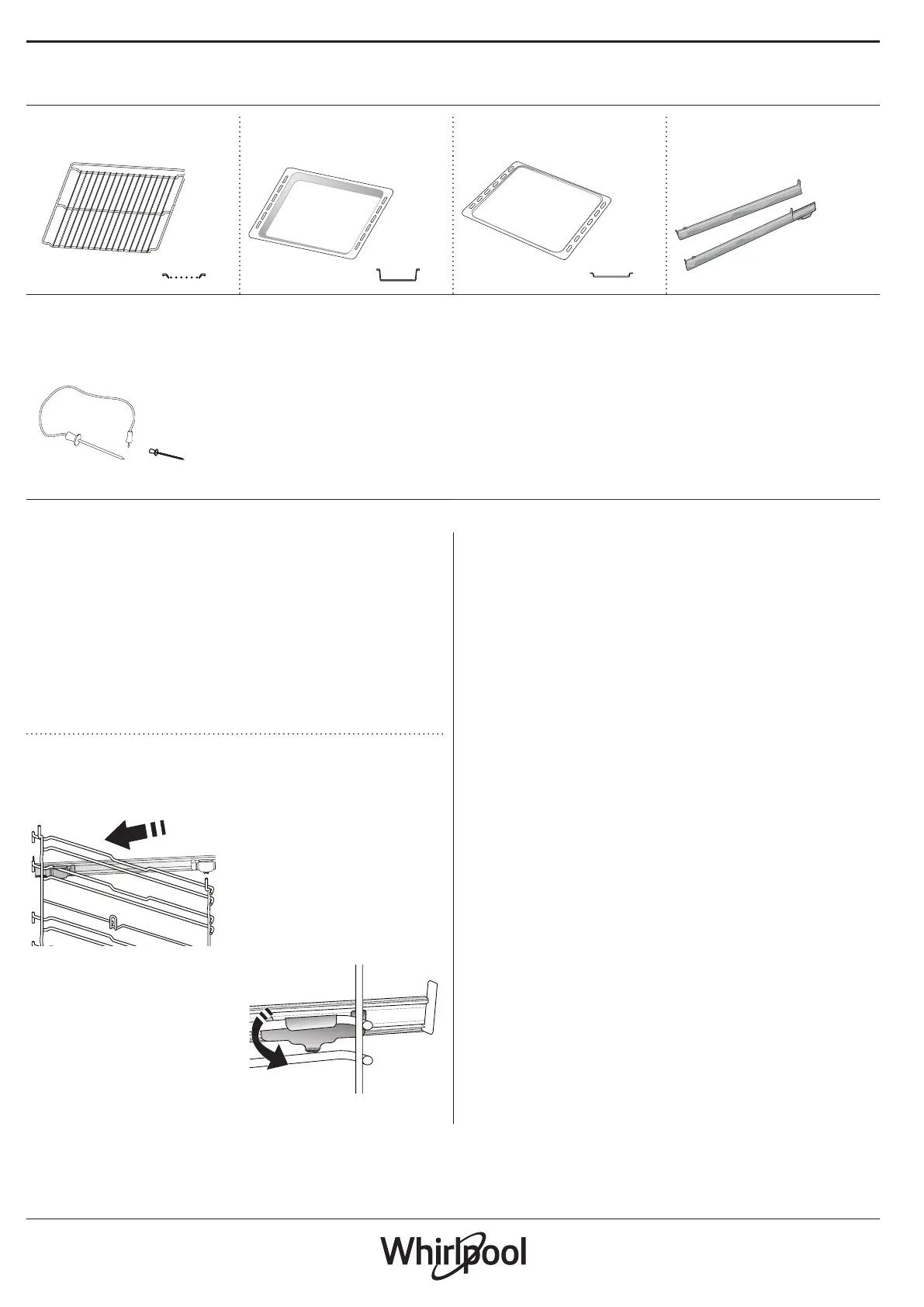 Whirlpool