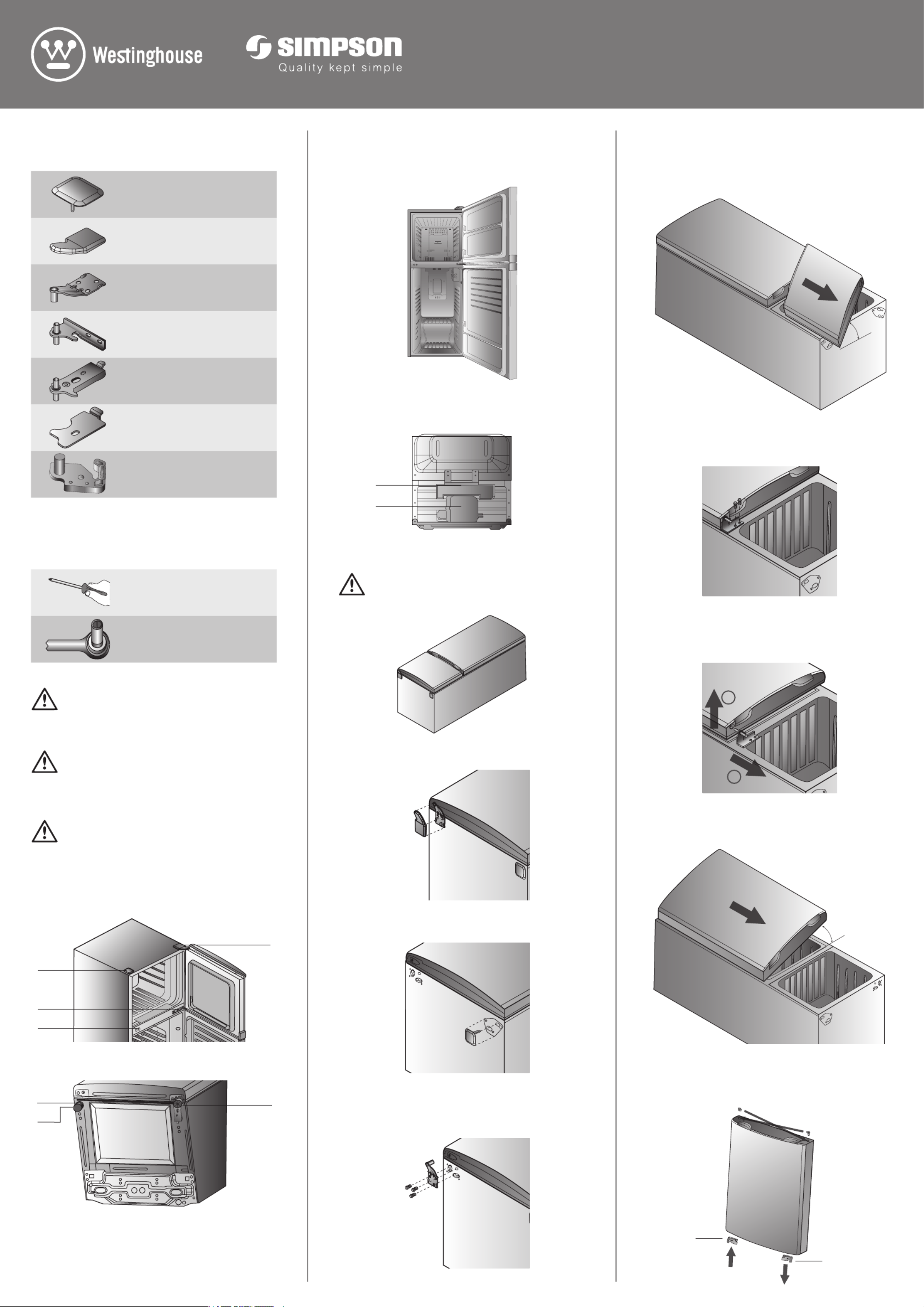 Westinghouse

SIMPSON
Quality kept simple