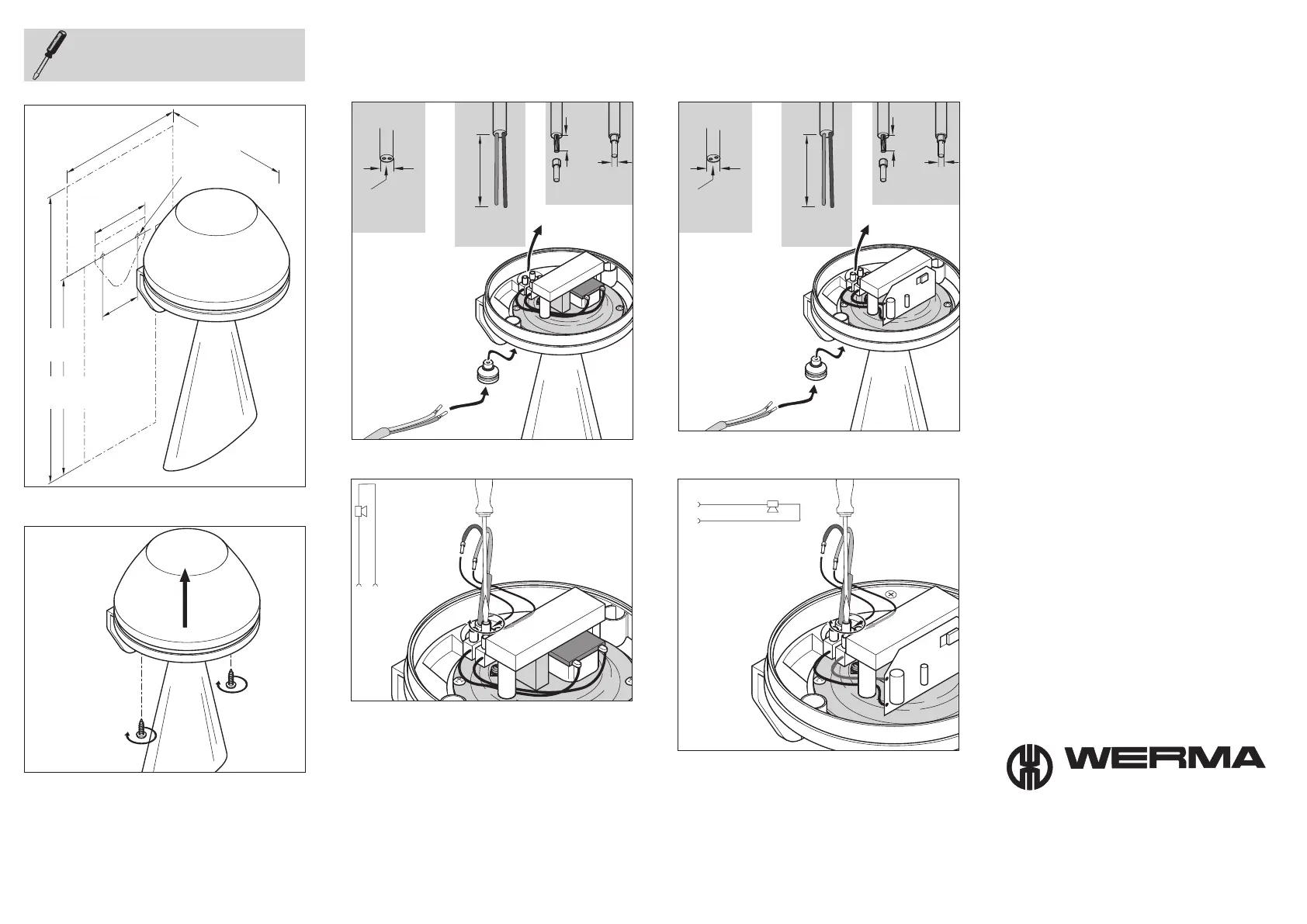 WERMA