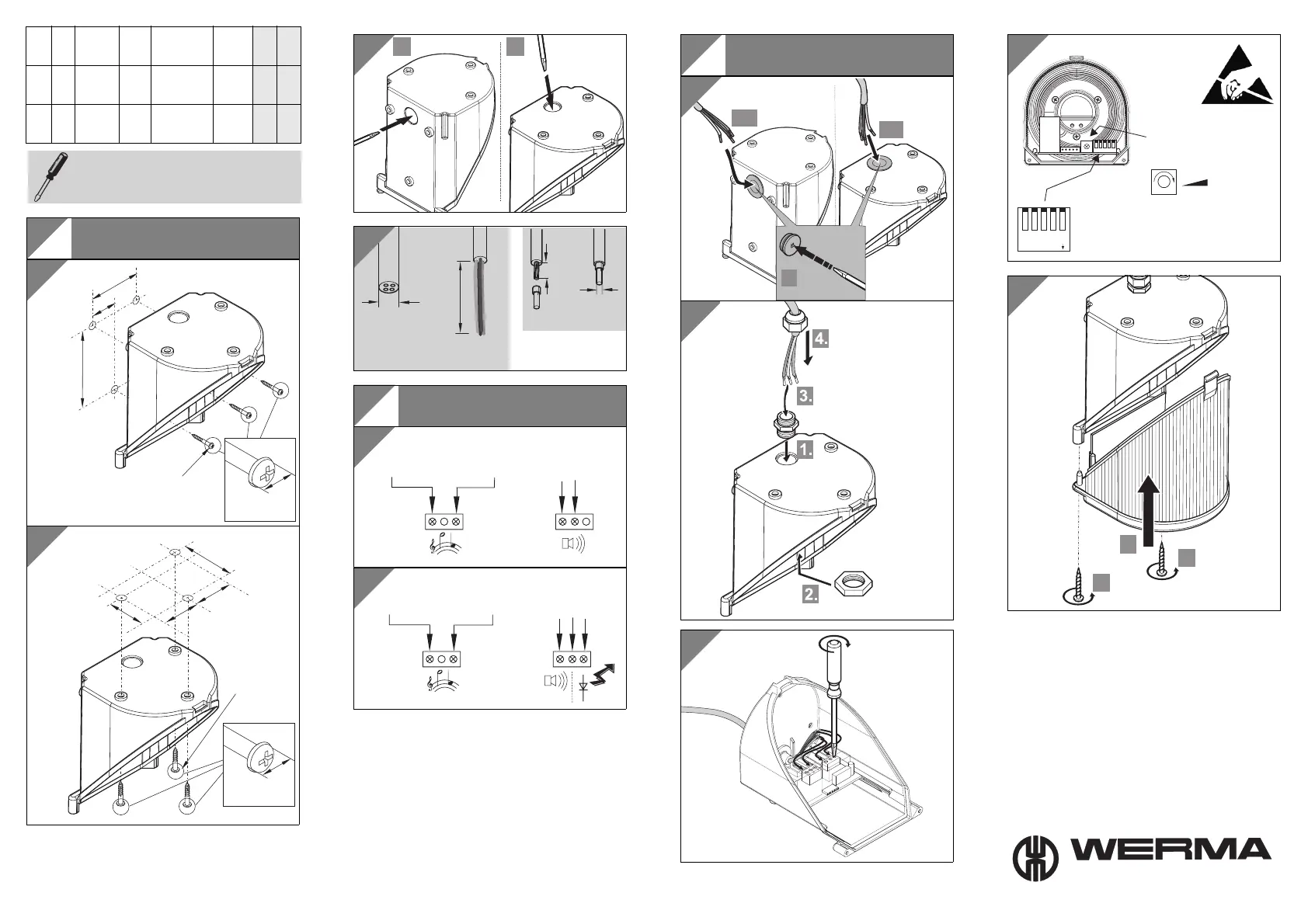 4.

3.

1.

2.

WERMA