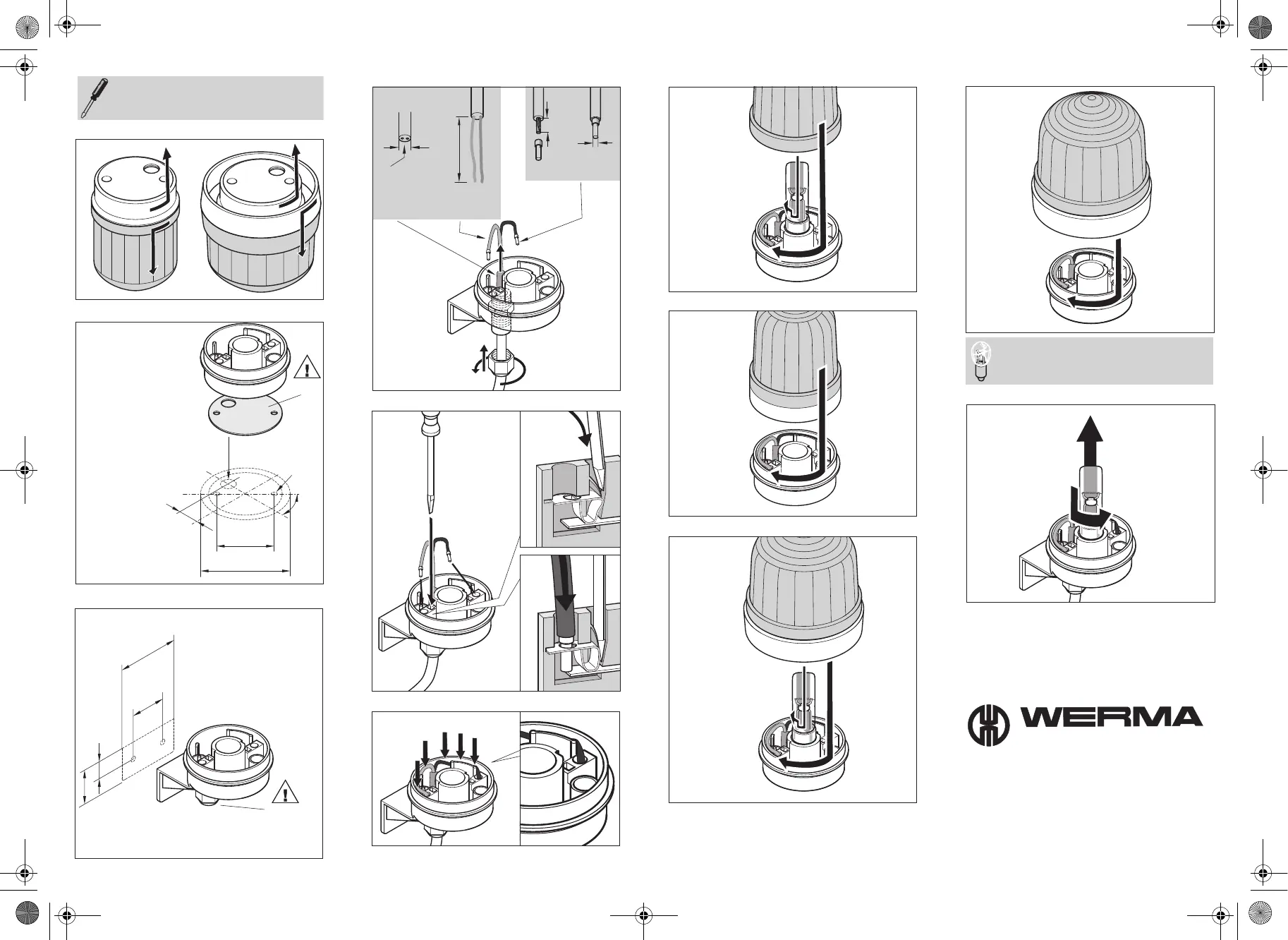 WERMA