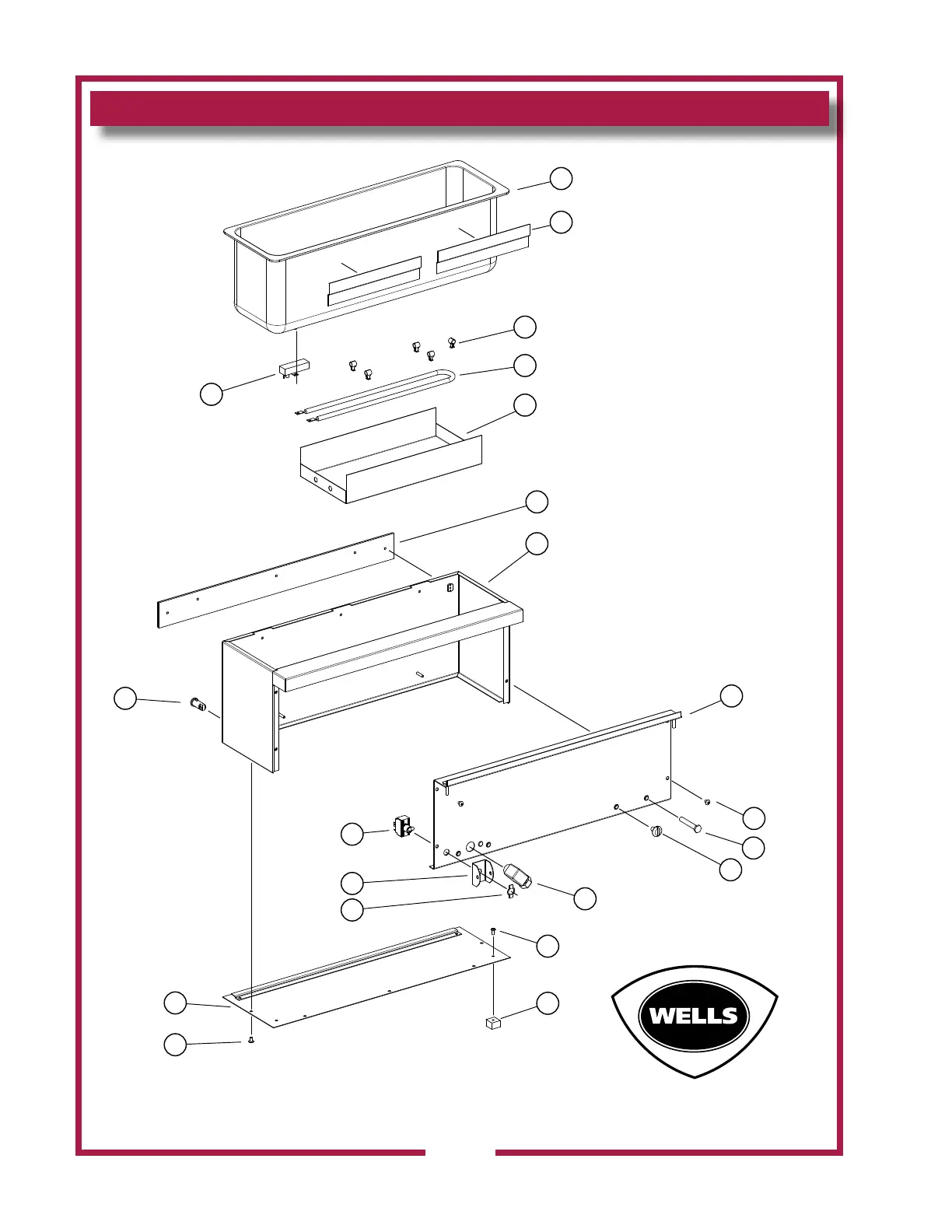 WELLS