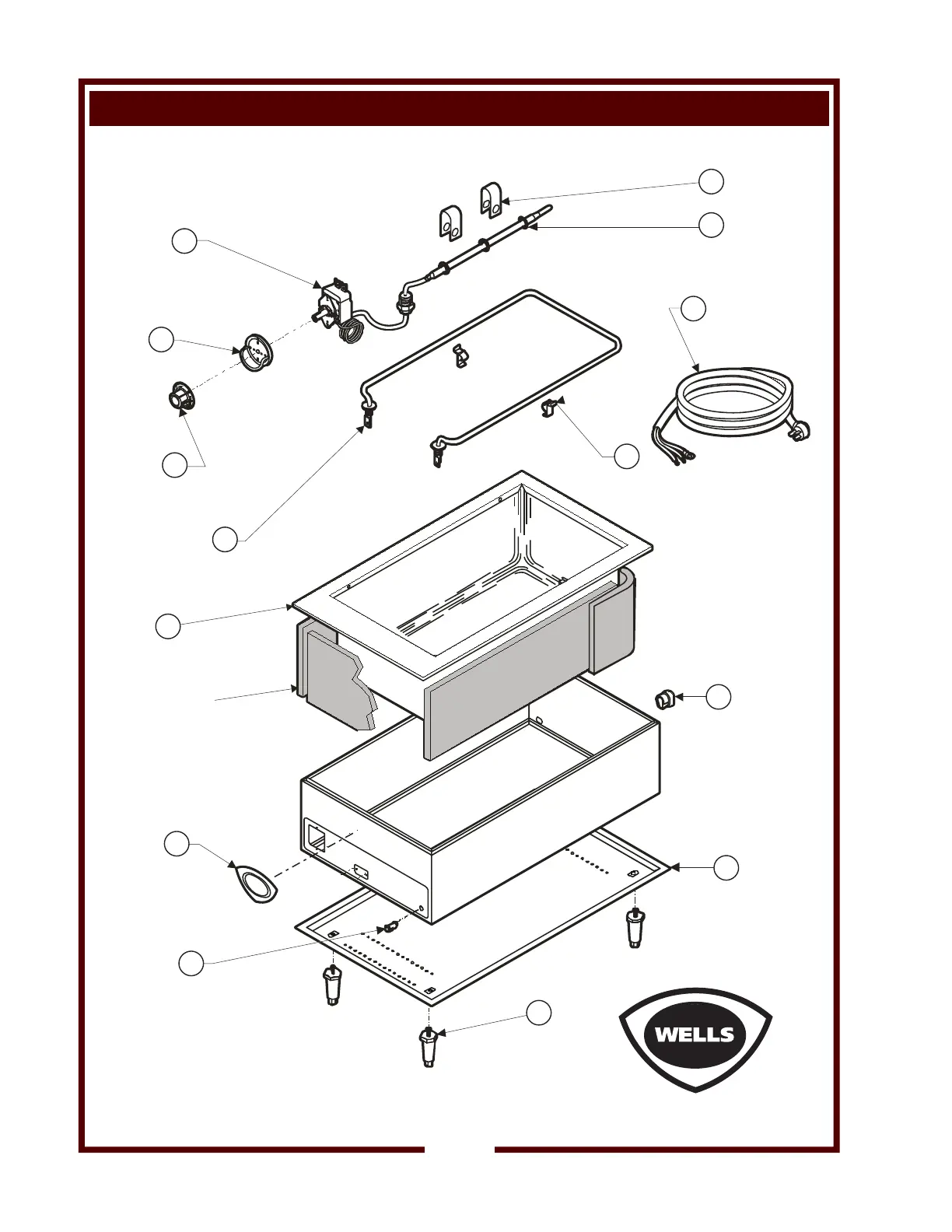 WELLS