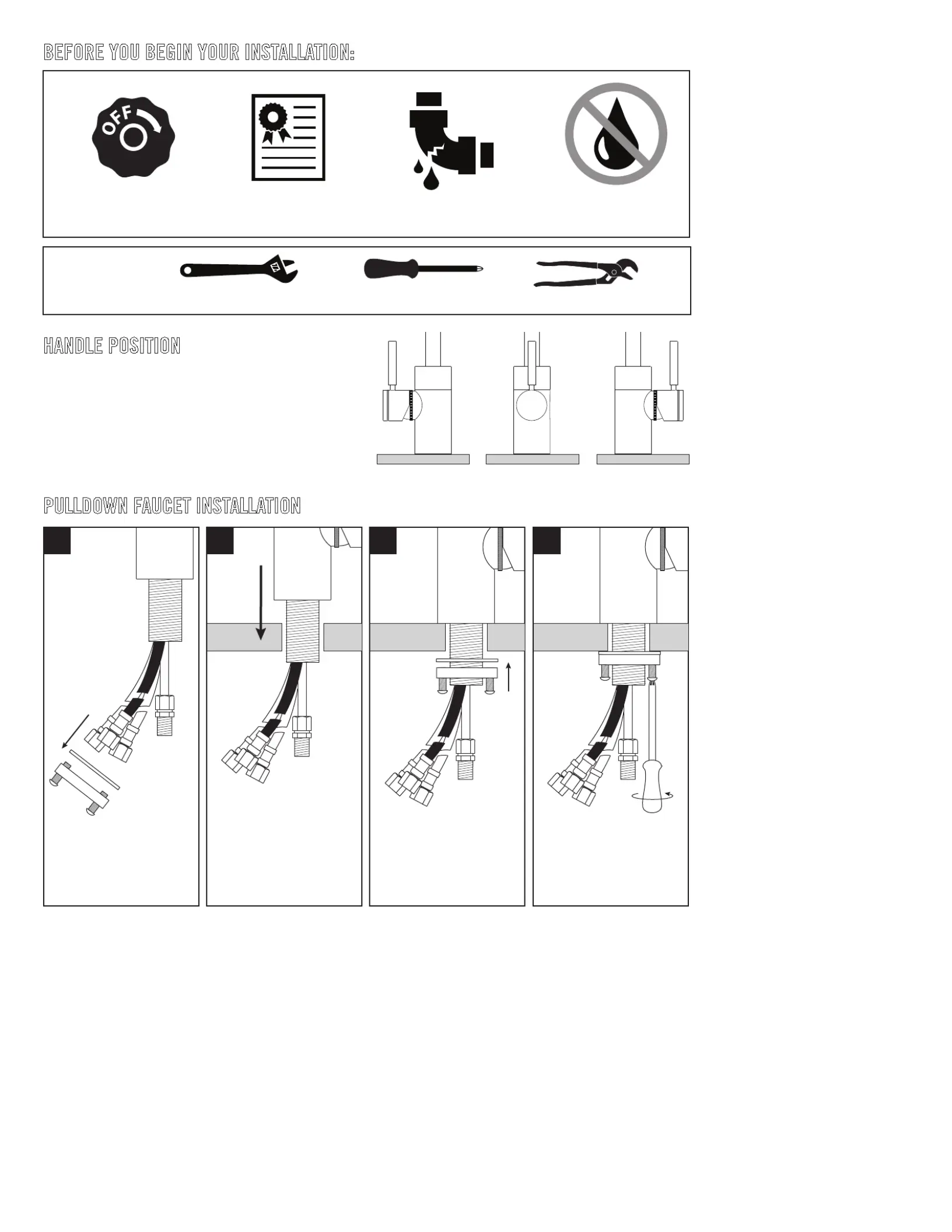 BEFORE YOU BEGIN YOUR INSTALLATION:

OFF

HANDLE POSITION

PULLDOWN FAUCET INSTALLATION