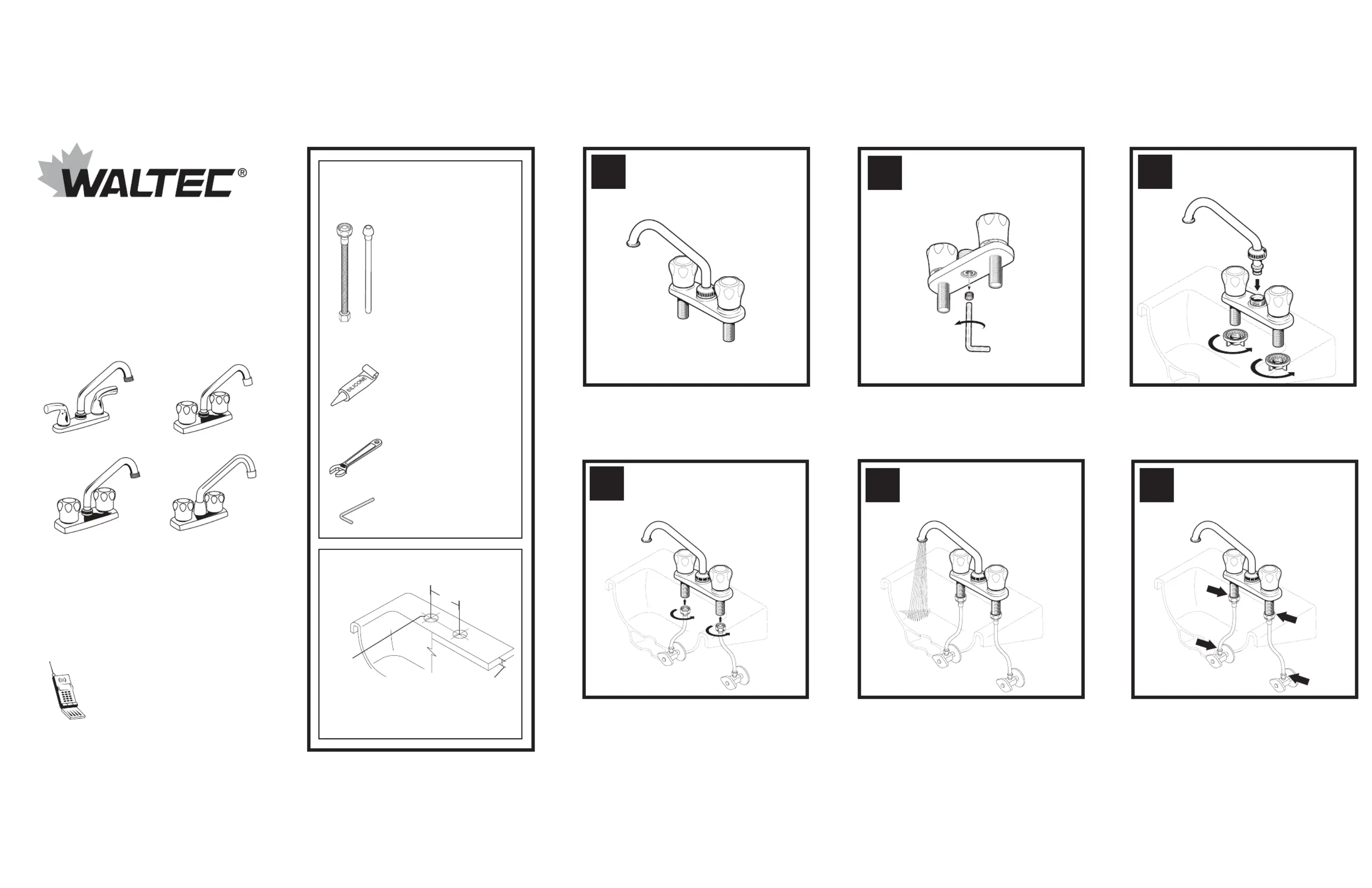 WALTEC®

SILICONE