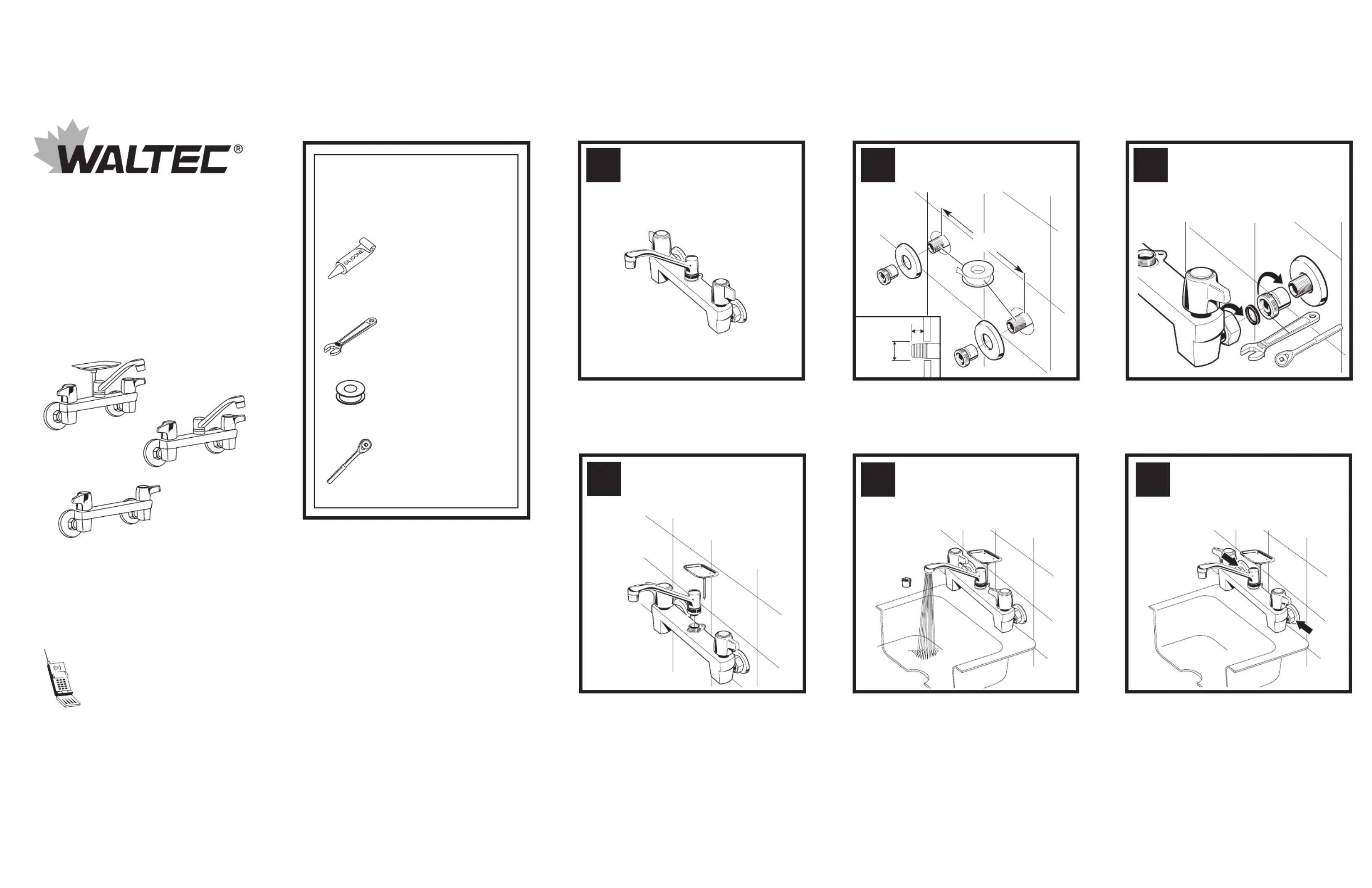 WALTEC®

SILICONE