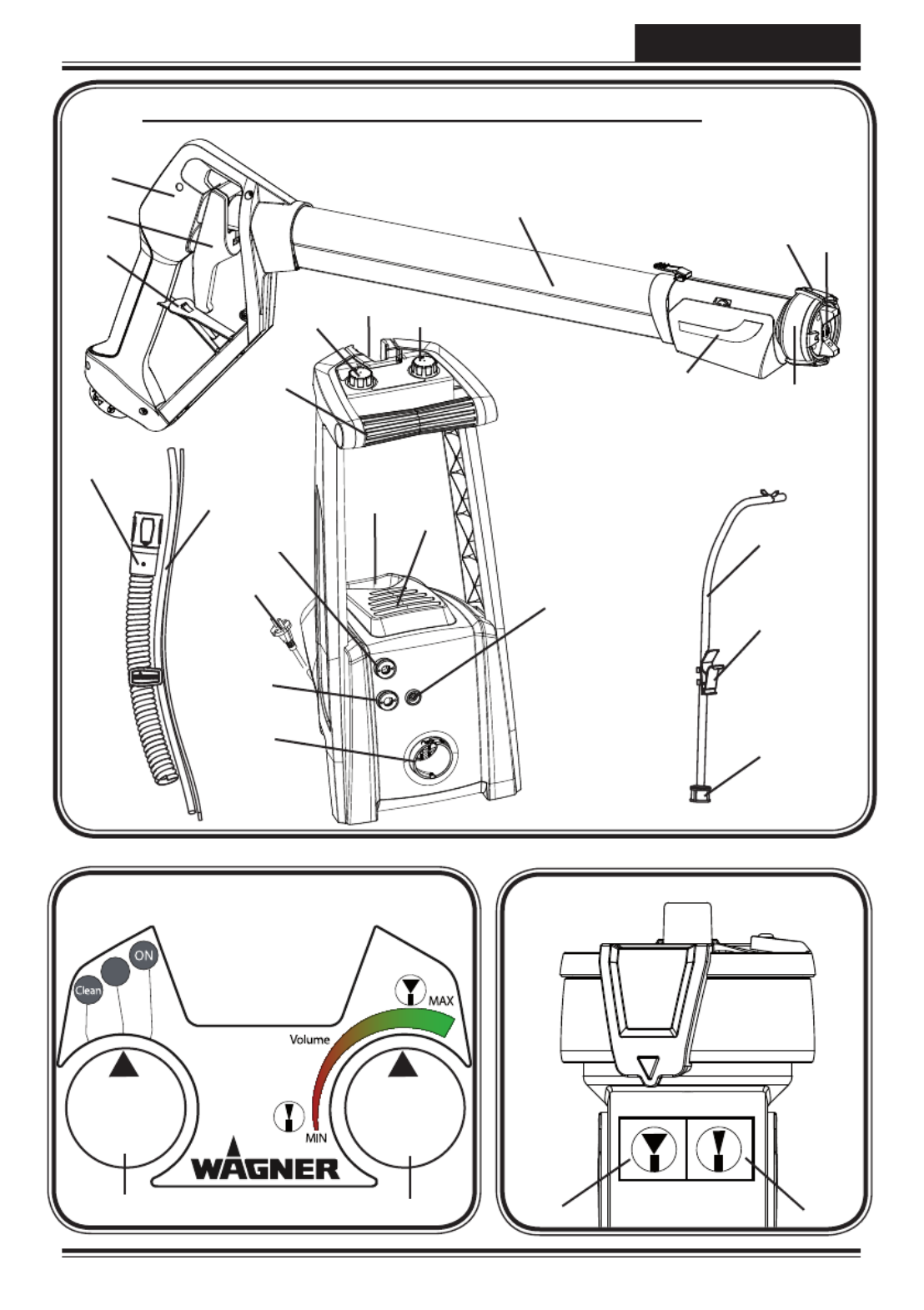 Clean

ON

MAX

Volume

MIN

WAGNER