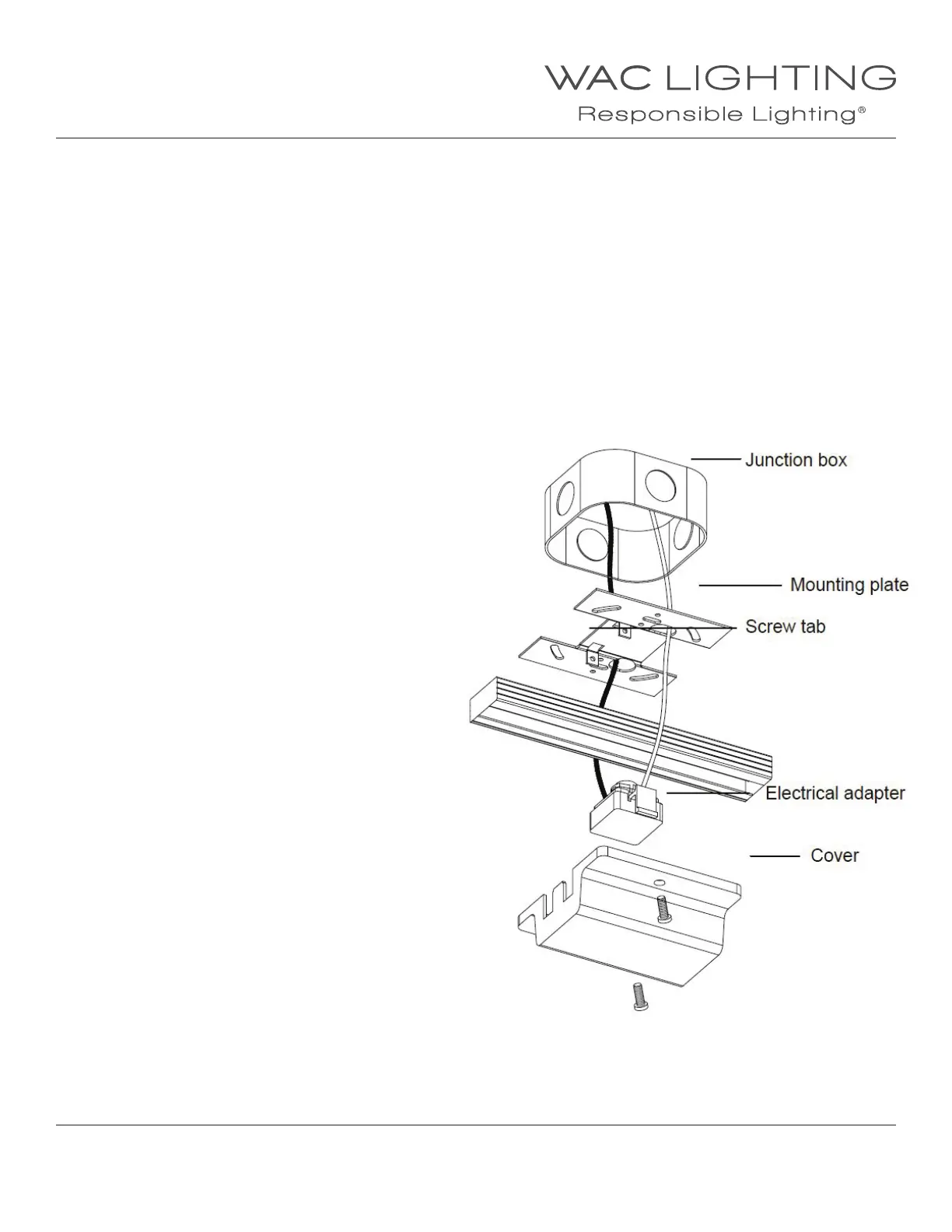 WAC LIGHTING
Responsible Lighting®

Junction box
Mounting plate
Screw tab
Electrical adapter
Cover