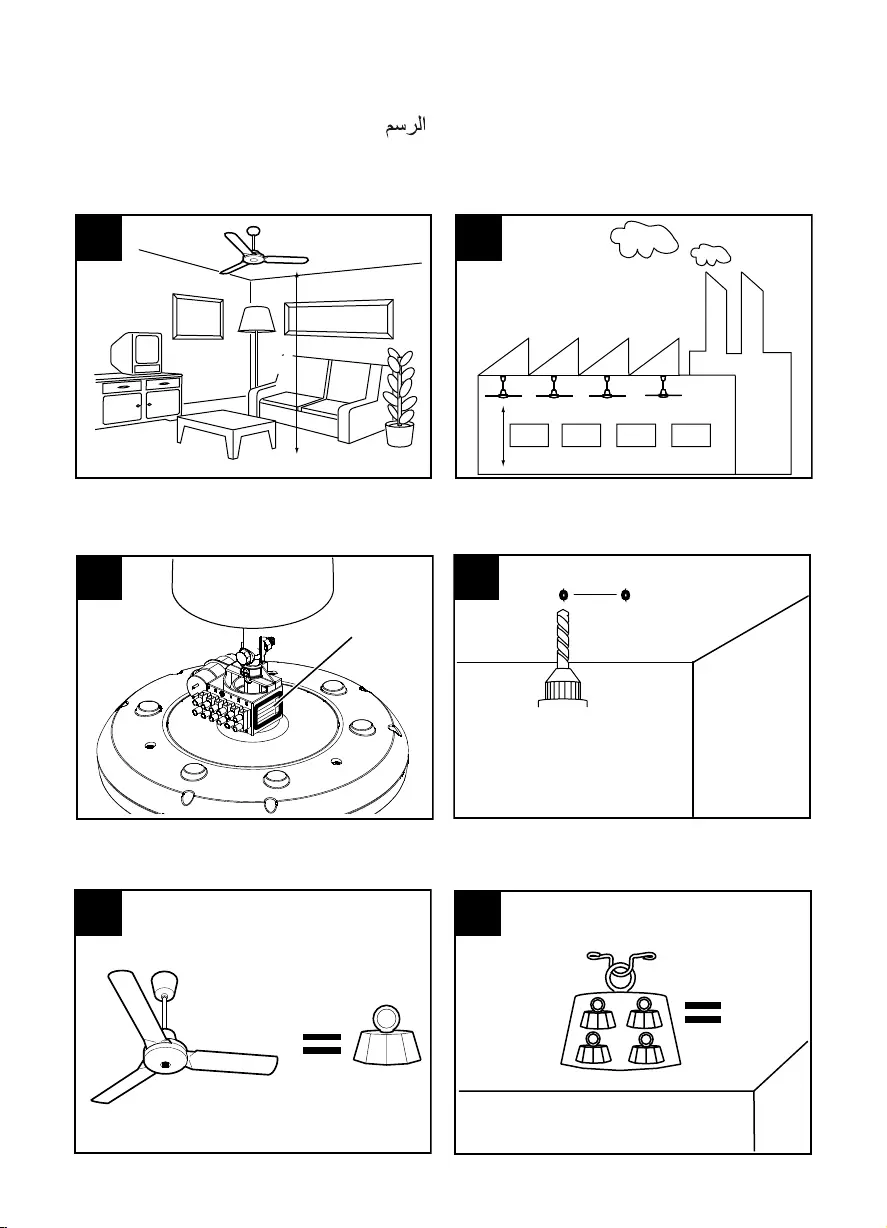 الرسم