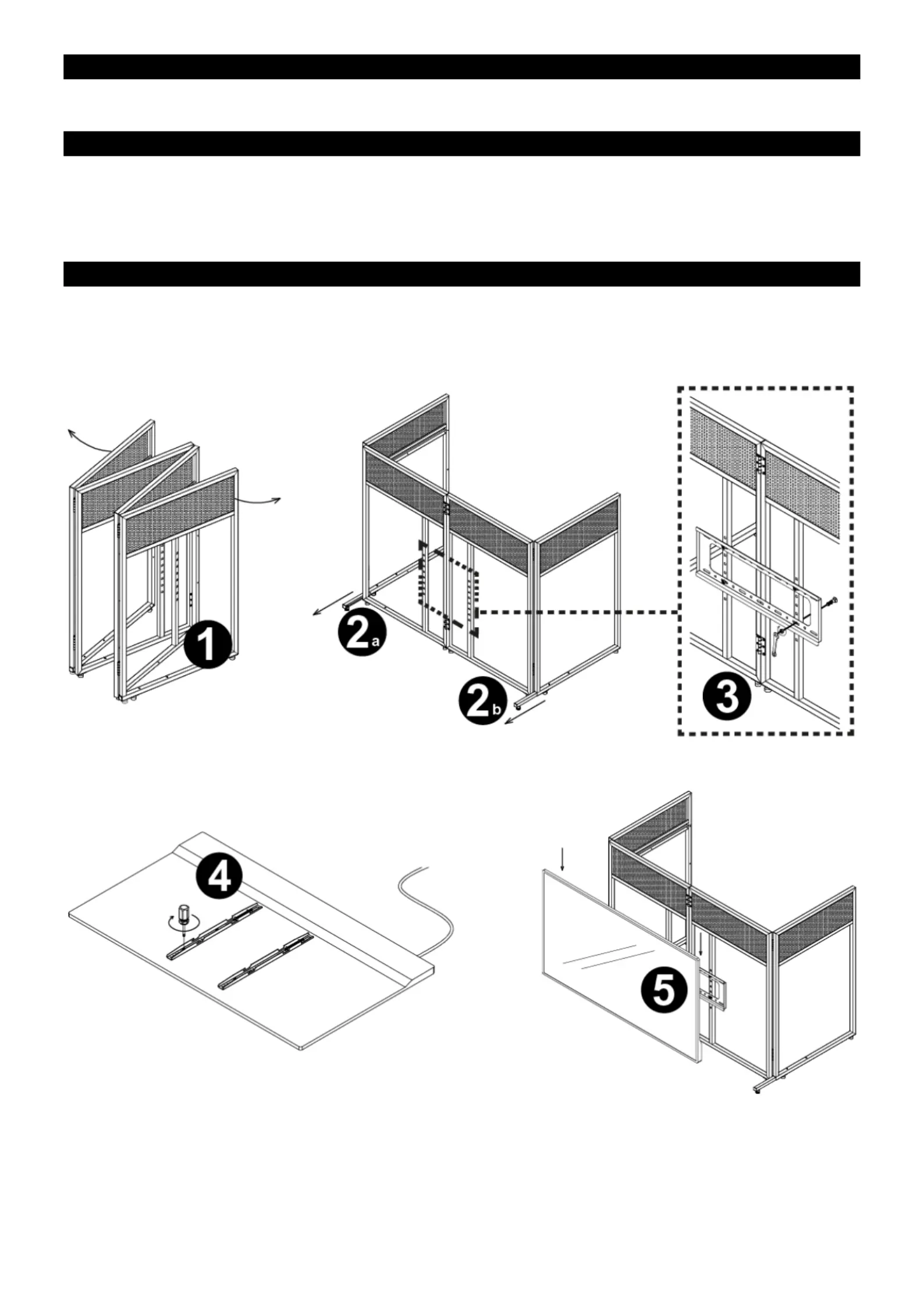 1

2a

2b

3

4

5