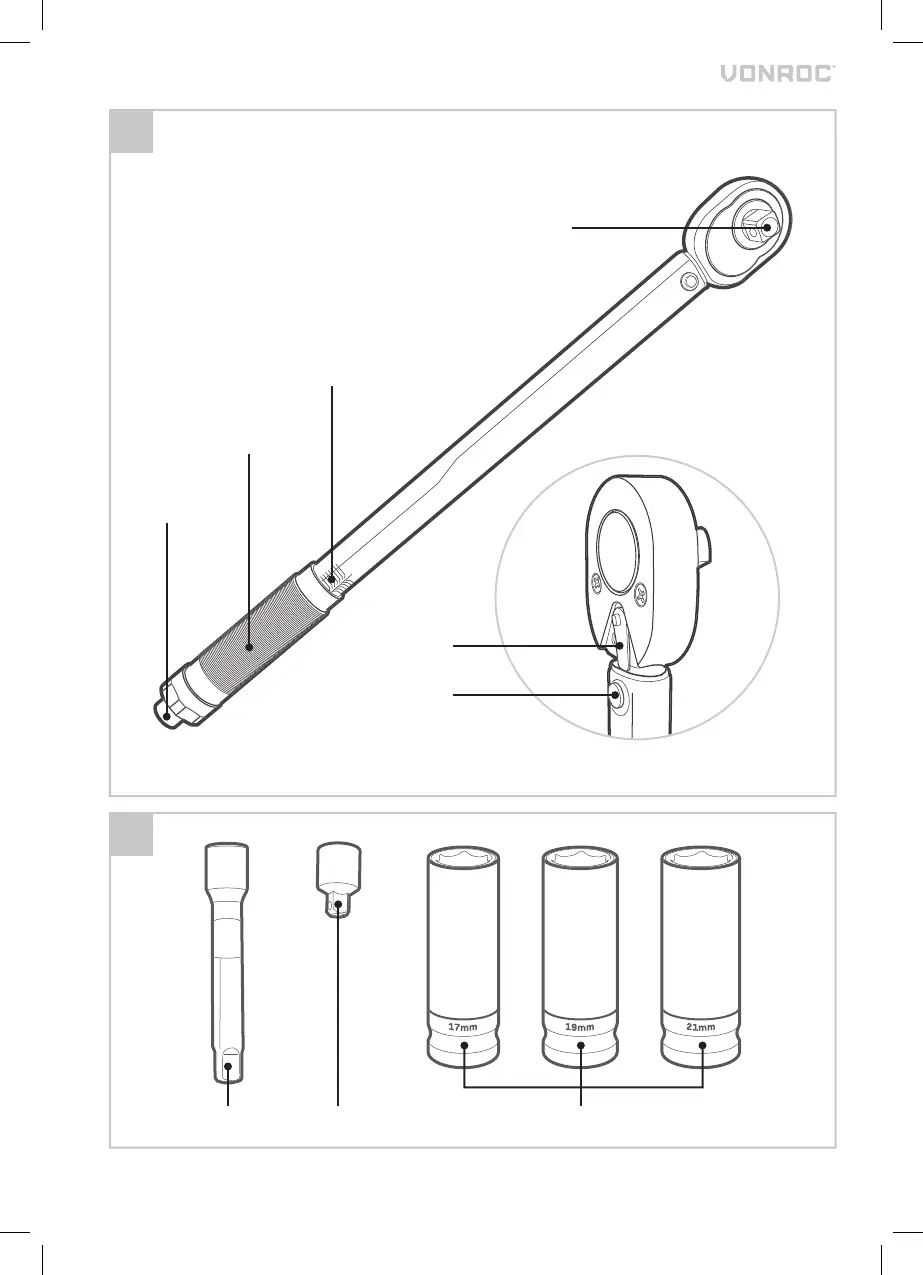 VONROC

17mm

19mm

21mm