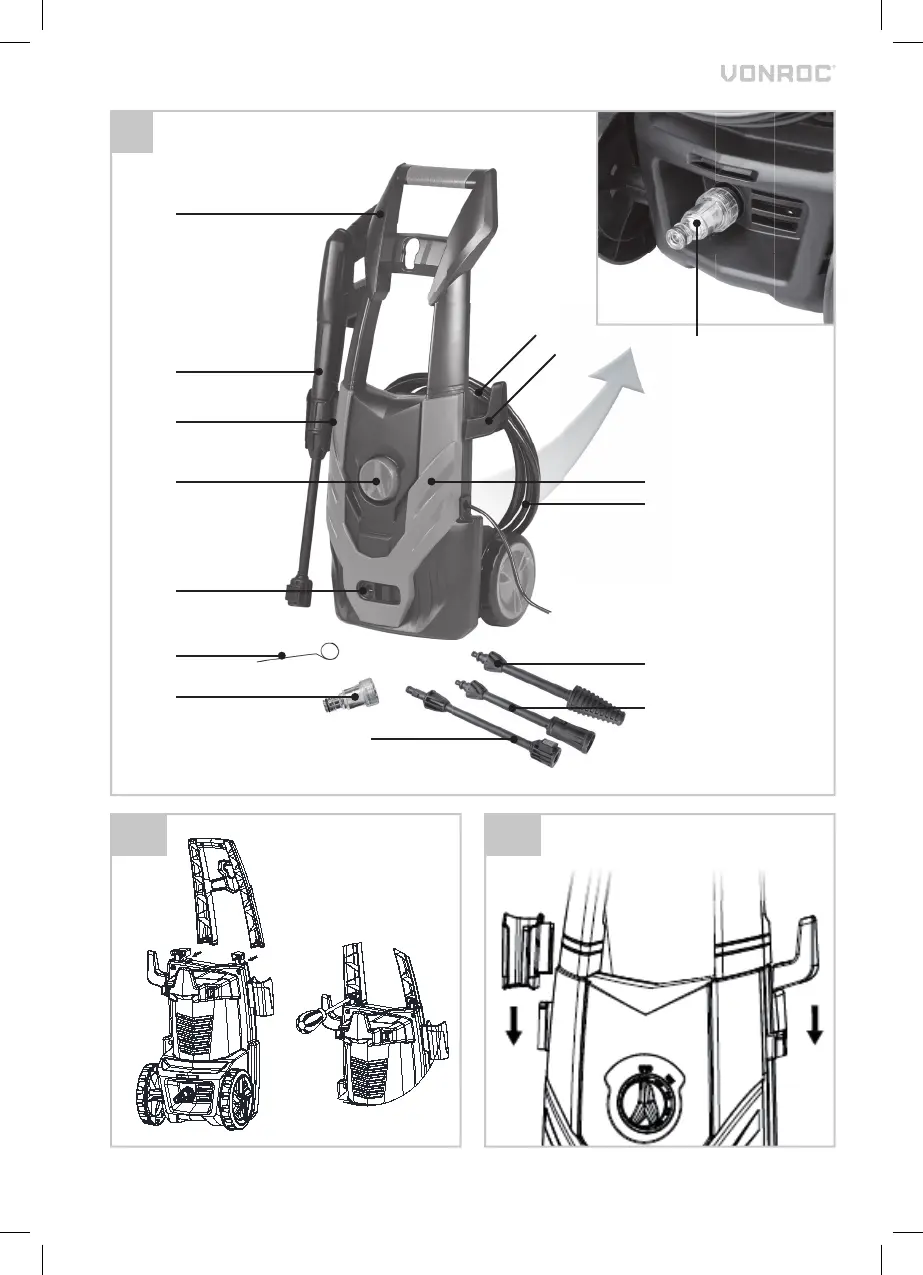 VONROC