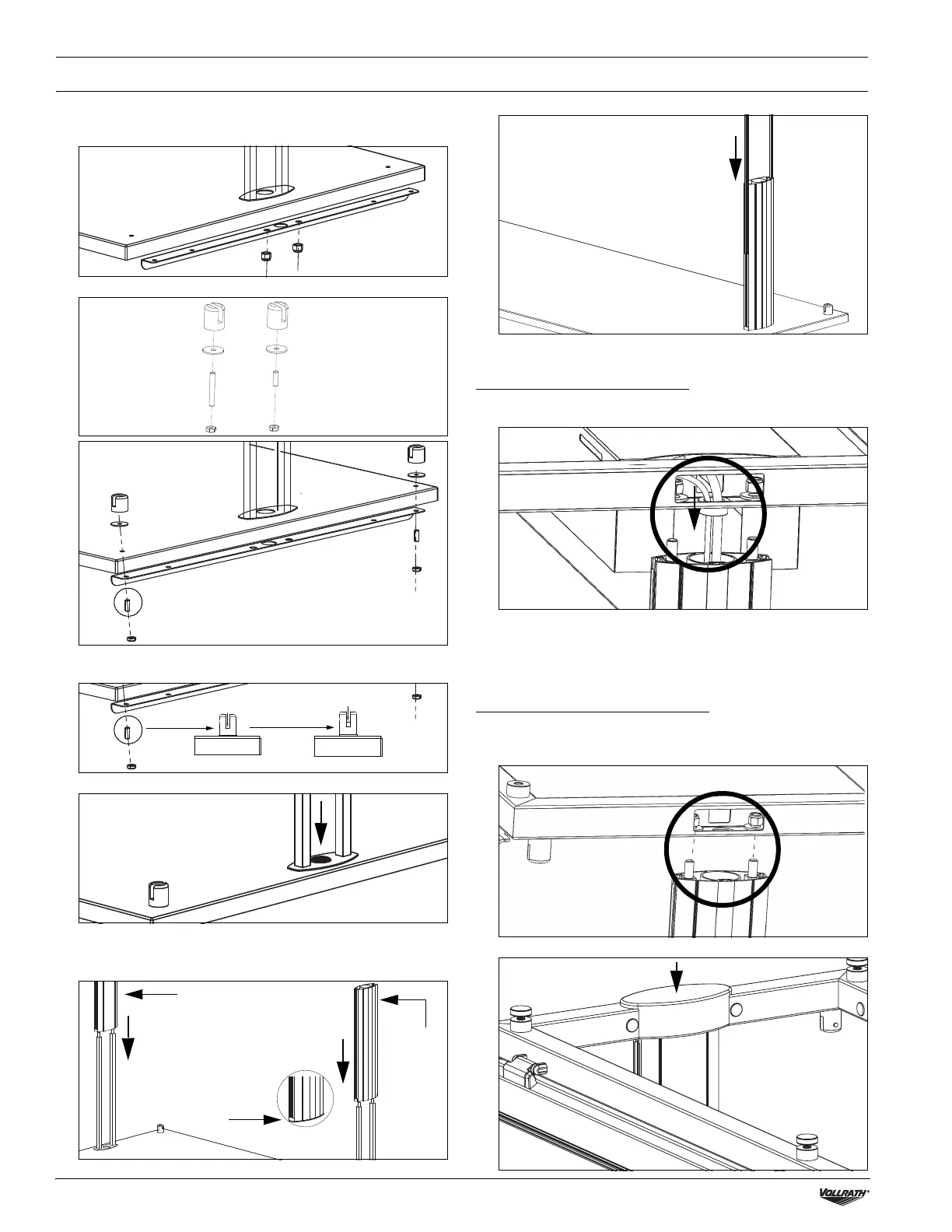 VOLLRATH®