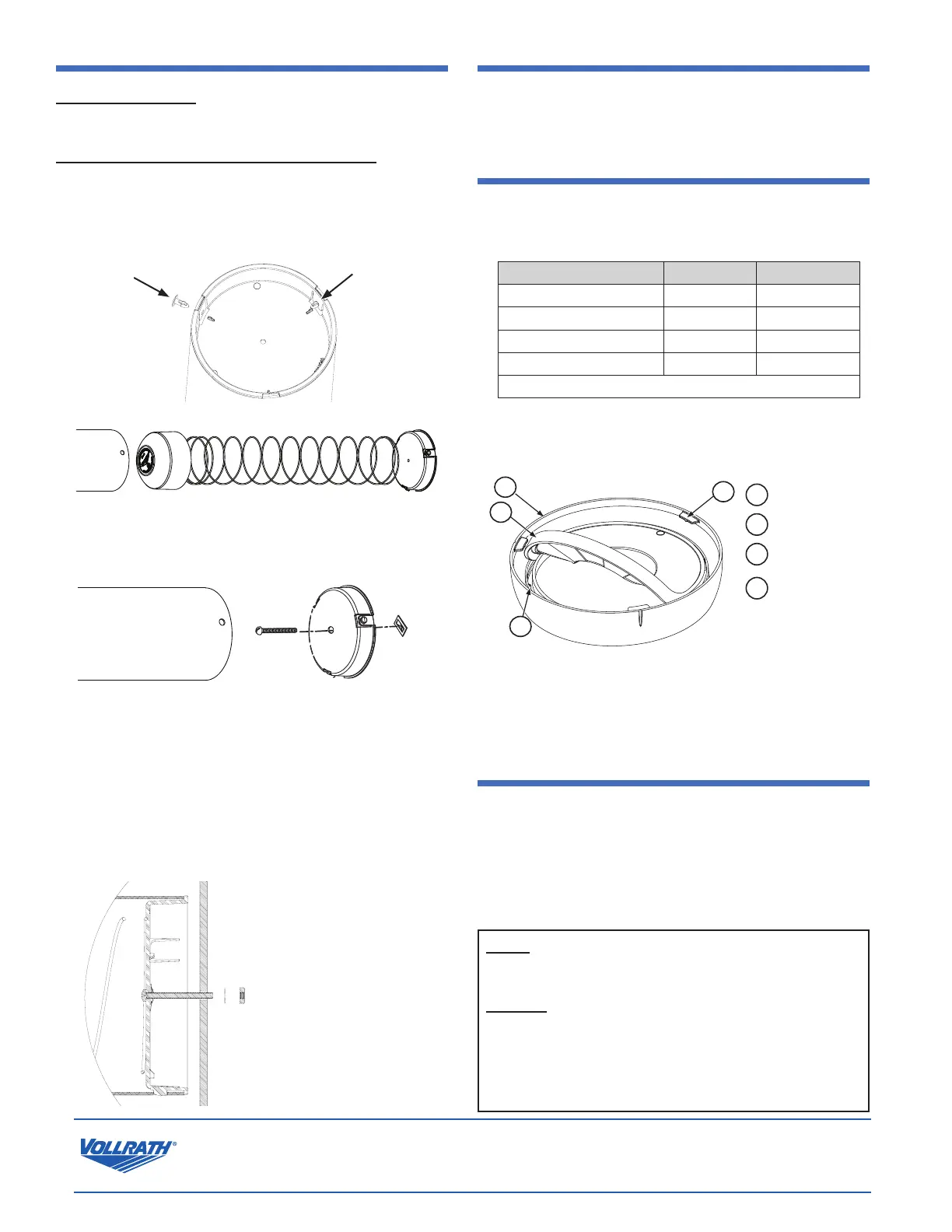 VOLLRATH®