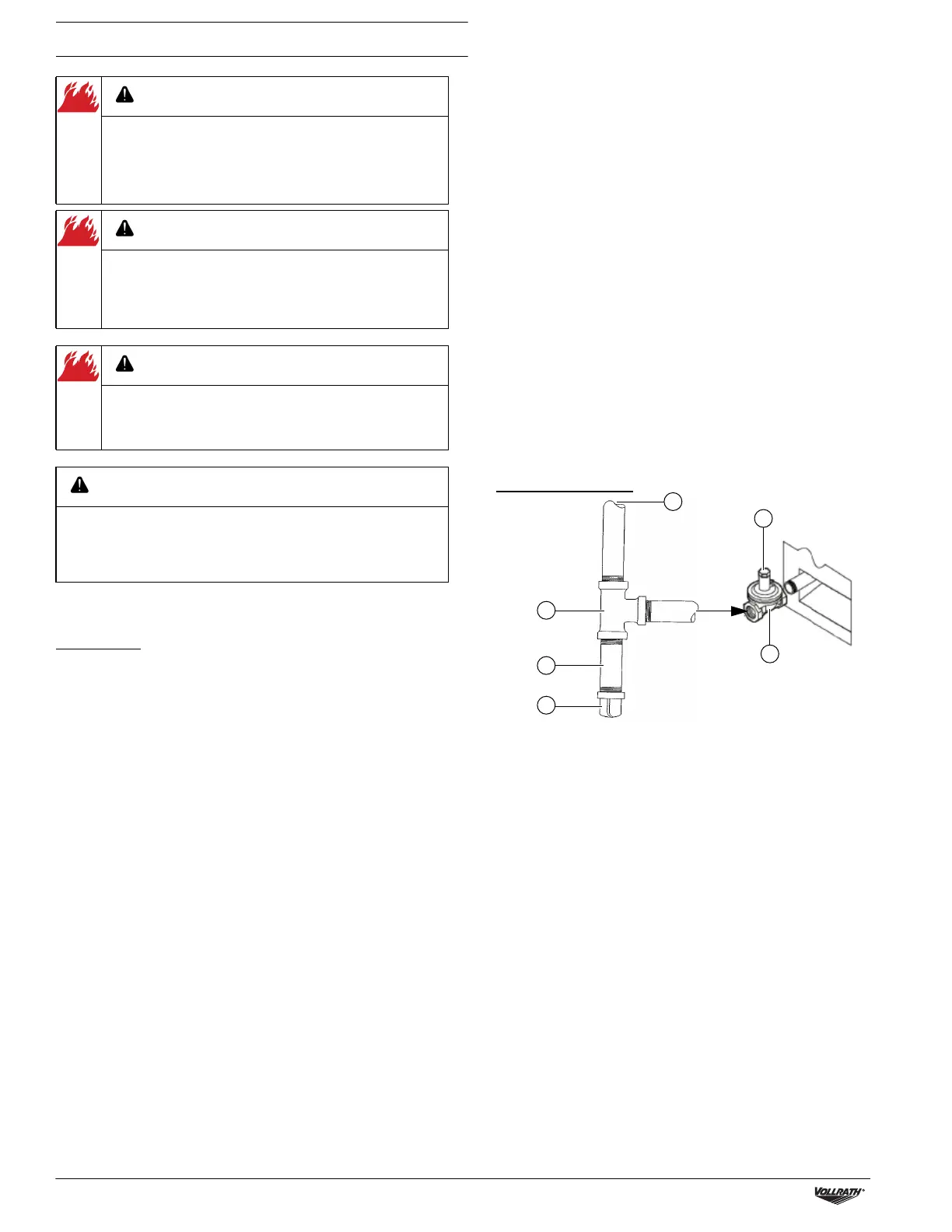 VOLLRATH